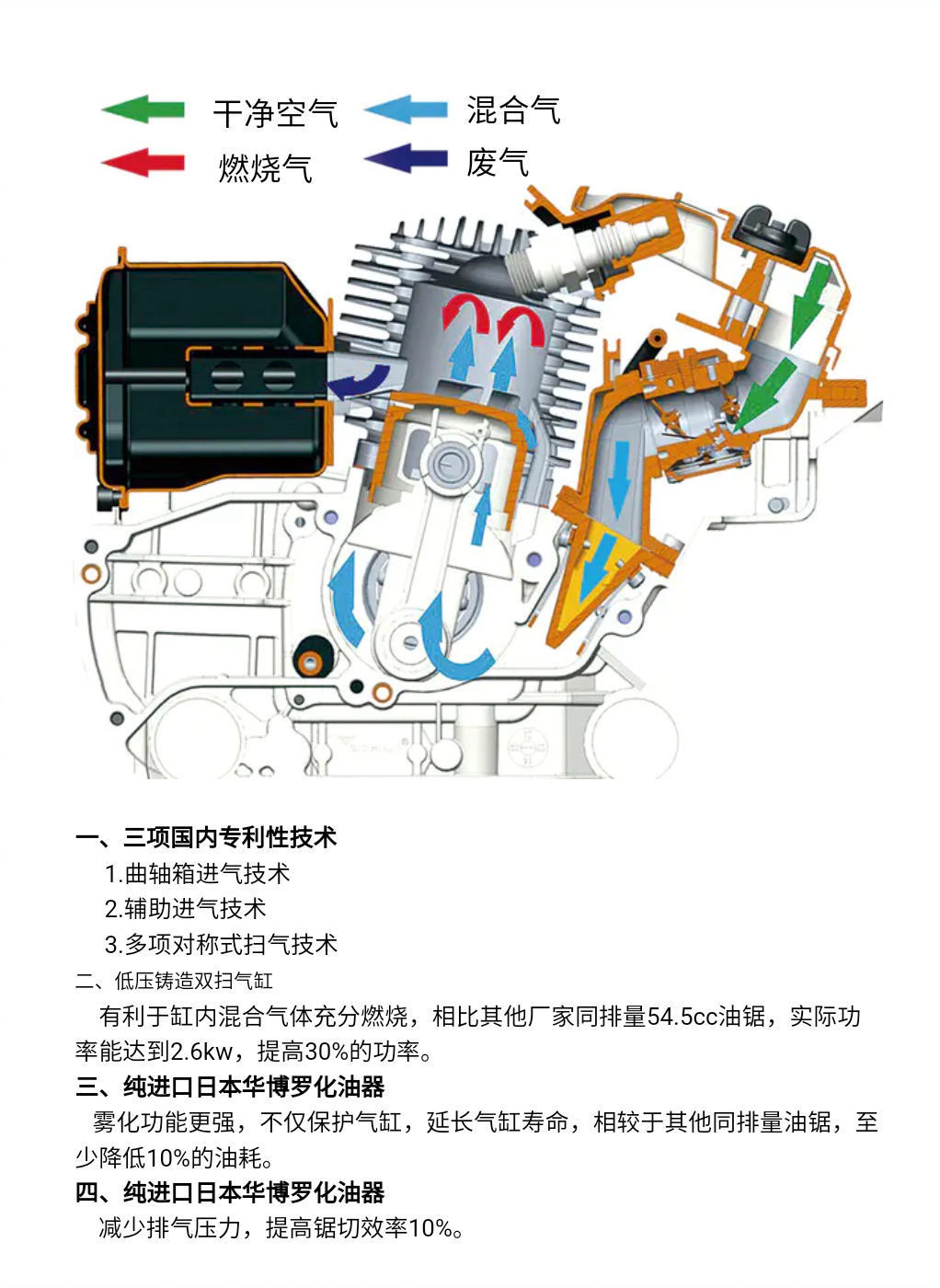 干净空气　混合气
燃烧气　废气

一、三项国内专利性技术
1.曲轴箱进气技术
2.辅助进气技术
3.多项对称式扫气技术
二、低压铸造双扫气缸
有利于缸内混合气体充分燃烧，相比其他厂家同排量54.5cc油锯，实际功率能达到2.6kw，提高30%的功率。
三、纯进口日本华博罗化油器
雾化功能更强，不仅保护气缸，延长气缸寿命，相较于其他同排量油锯，至少降低10%的油耗。
四、纯进口日本华博罗化油器
减少排气压力，提高锯切效率10%。