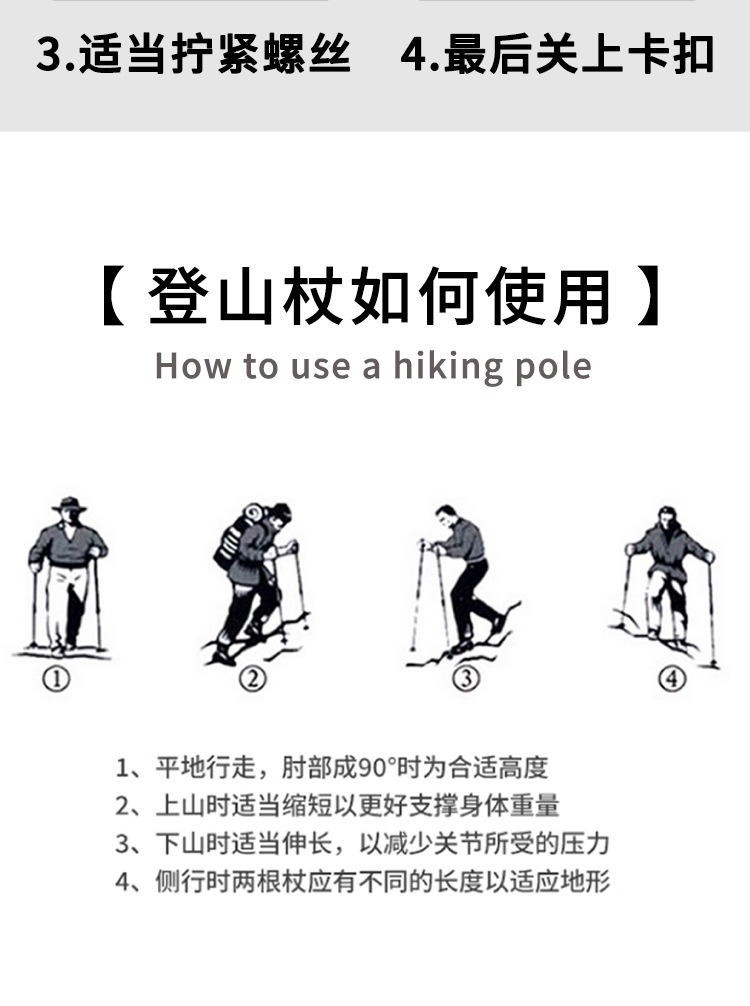 3.适当拧紧螺丝　4.最后关上卡扣

【 登山杖如何使用 】

How to use a hiking pole

①　②　③　④

1、平地行走，肘部成90°时为合适高度
2、上山时适当缩短以更好支撑身体重量
3、下山时适当伸长，以减少关节所受的压力
4、侧行时两根杖应有不同的长度以适应地形