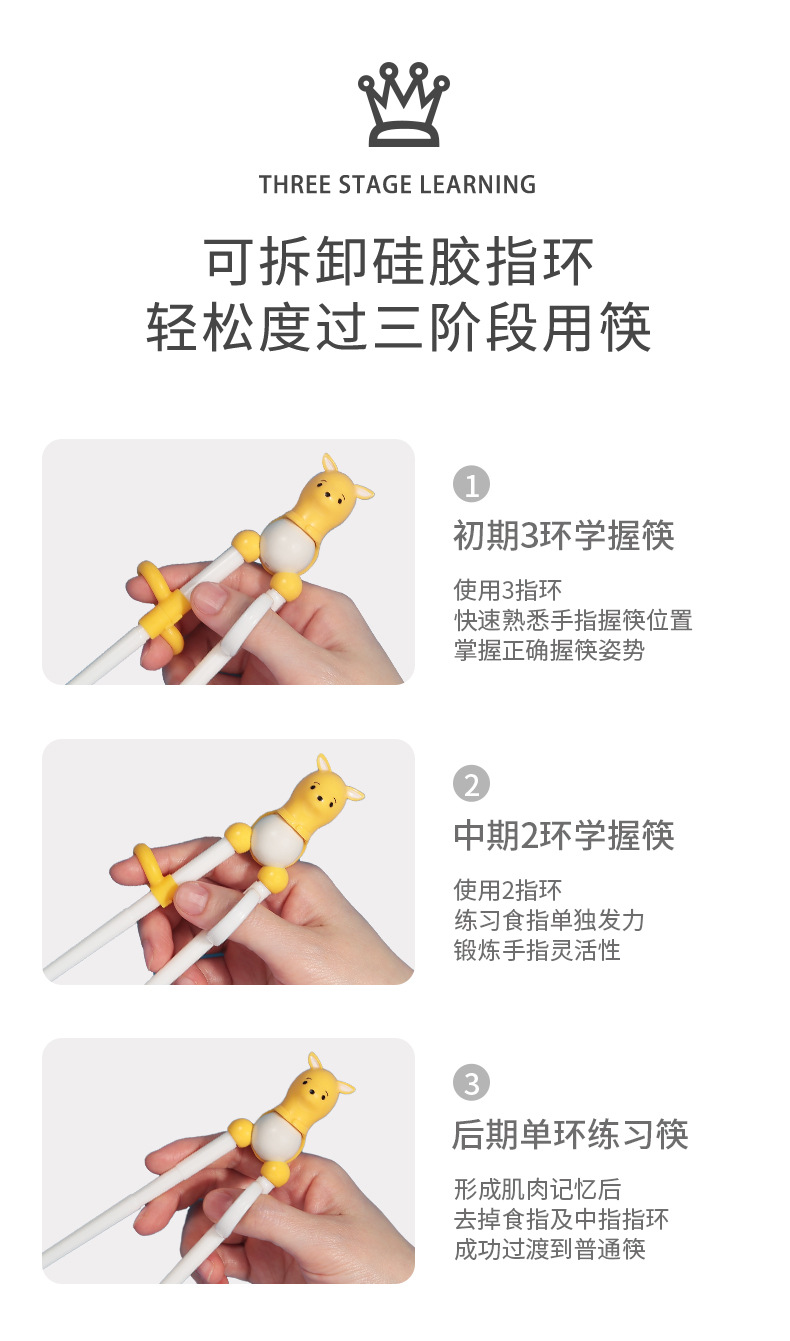 THREE STAGE LEARNING

可拆卸硅胶指环
轻松度过三阶段用筷

1
初期3环学握筷

使用3指环
快速熟悉手指握筷位置
掌握正确握筷姿势

2
中期2环学握筷

使用2指环
练习食指单独发力
锻炼手指灵活性

3
后期单环练习筷

形成肌肉记忆后
去掉食指及中指指环
成功过渡到普通筷