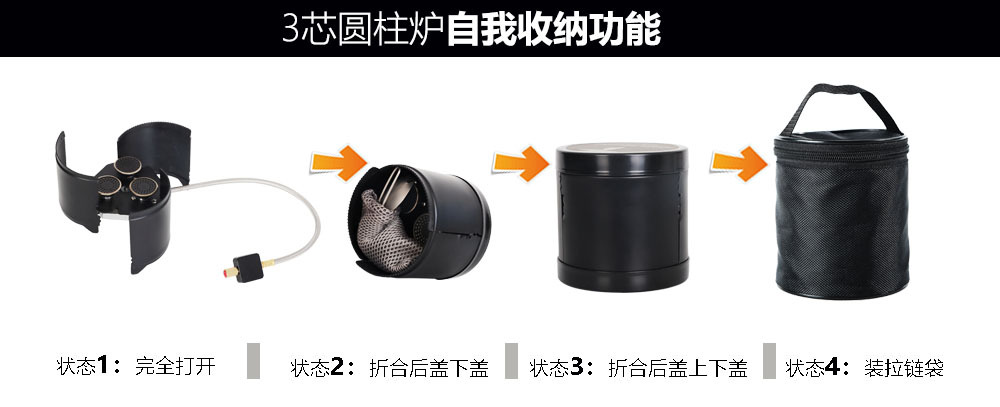 3芯圆柱炉自我收纳功能

状态1：完全打开

状态2：折合后盖下盖

状态3：折合后盖上下盖

状态4：装拉链袋