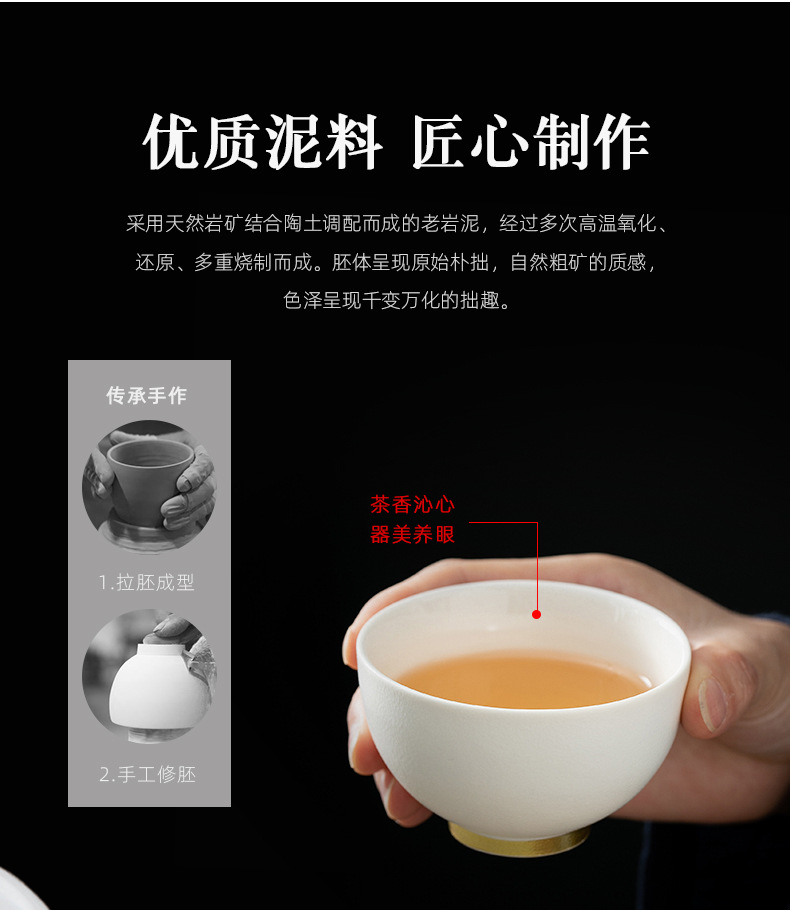 优质泥料 匠心制作

采用天然岩矿结合陶土调配而成的老岩泥，经过多次高温氧化、还原、多重烧制而成。胚体呈现原始朴拙，自然粗矿的质感，色泽呈现千变万化的拙趣。

传承手作

1.拉胚成型

2.手工修胚

茶香沁心
器美养眼