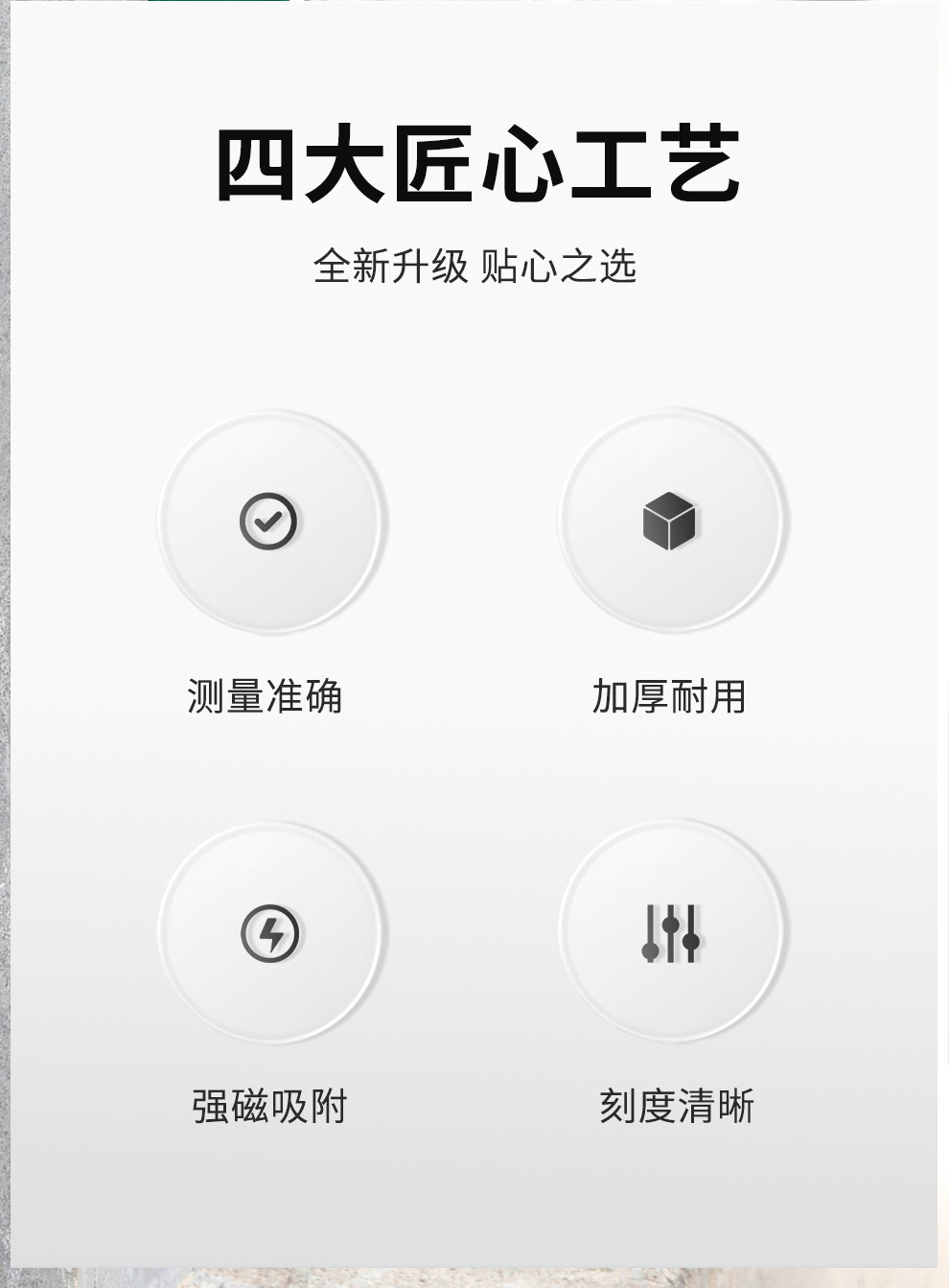 四大匠心工艺

全新升级 贴心之选

测量准确

加厚耐用

强磁吸附

刻度清晰