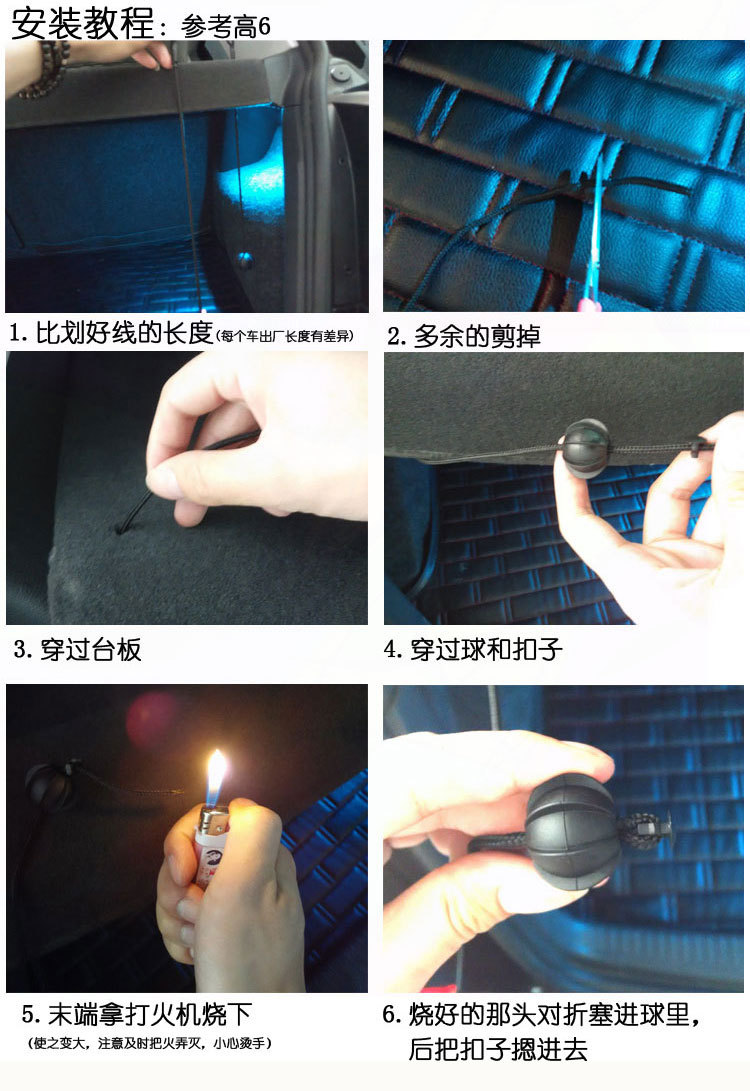 安装教程：参考高6

1. 比划好线的长度(每个车出厂长度有差异)

2. 多余的剪掉

3. 穿过台板

4. 穿过球和扣子

5. 末端拿打火机烧下
(使之变大，注意及时把火弄灭，小心烫手)

6. 烧好的那头对折塞进球里，后把扣子摁进去