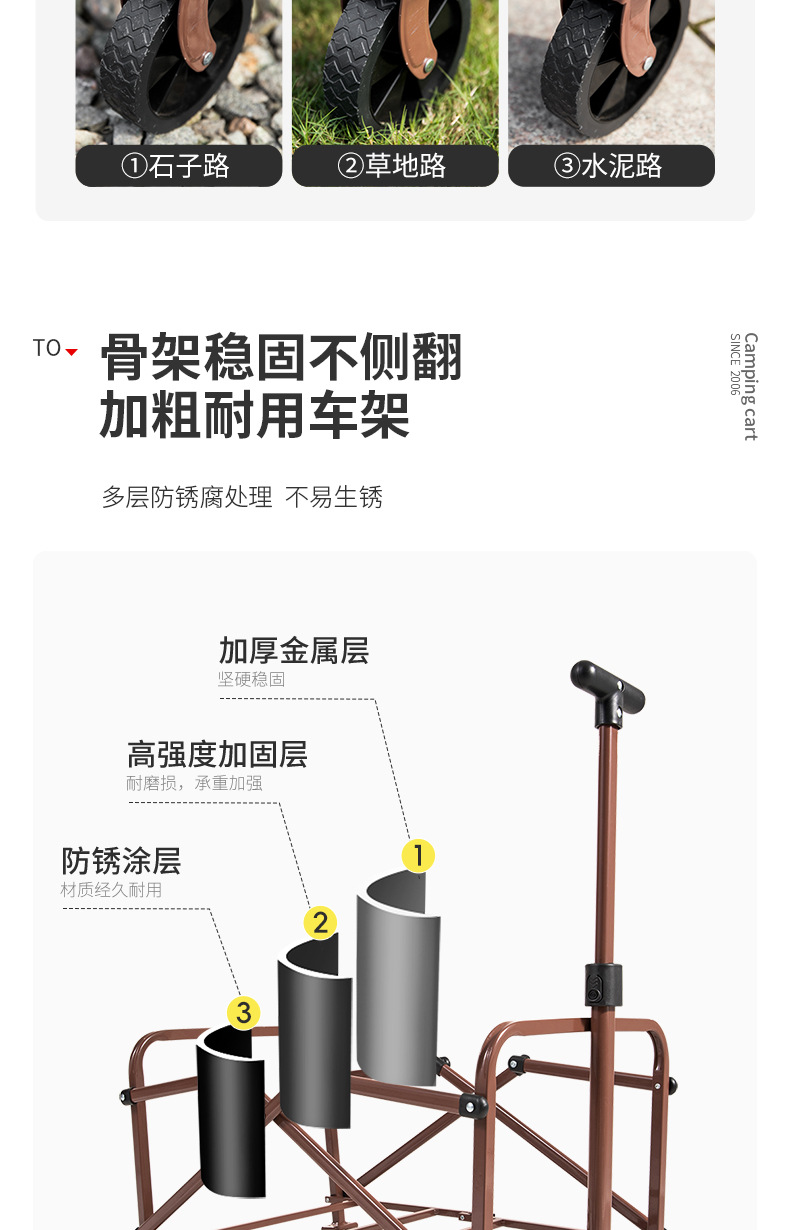 ①石子路
②草地路
③水泥路

TO

骨架稳固不侧翻
加粗耐用车架

Camping cart
SINCE 2006

多层防锈腐处理 不易生锈

加厚金属层
坚硬稳固

高强度加固层
耐磨损，承重加强

防锈涂层
材质经久耐用

1
2
3