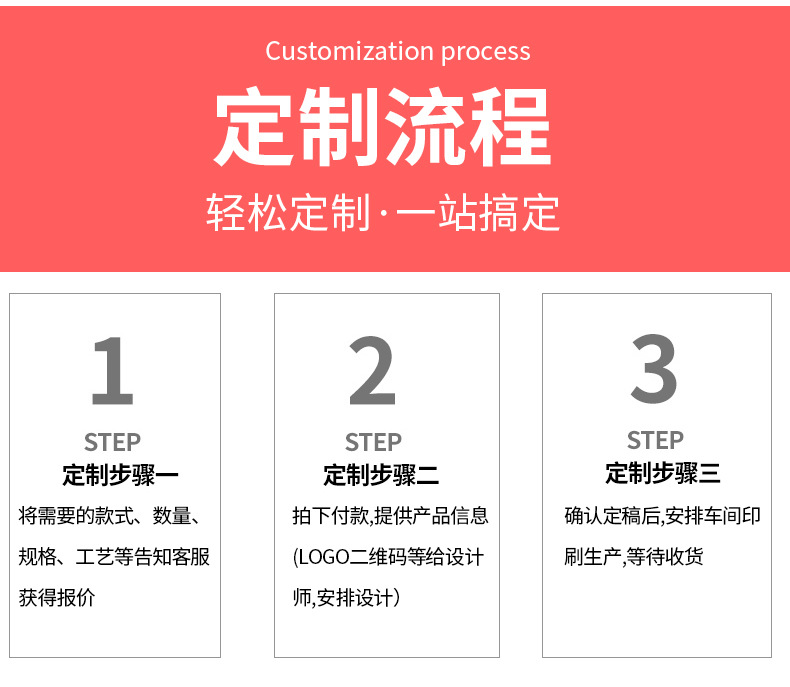 Customization process

定制流程

轻松定制·一站搞定

1

STEP

定制步骤一

将需要的款式、数量、规格、工艺等告知客服获得报价

2

STEP

定制步骤二

拍下付款,提供产品信息(LOGO二维码等给设计师,安排设计)

3

STEP

定制步骤三

确认定稿后,安排车间印刷生产,等待收货