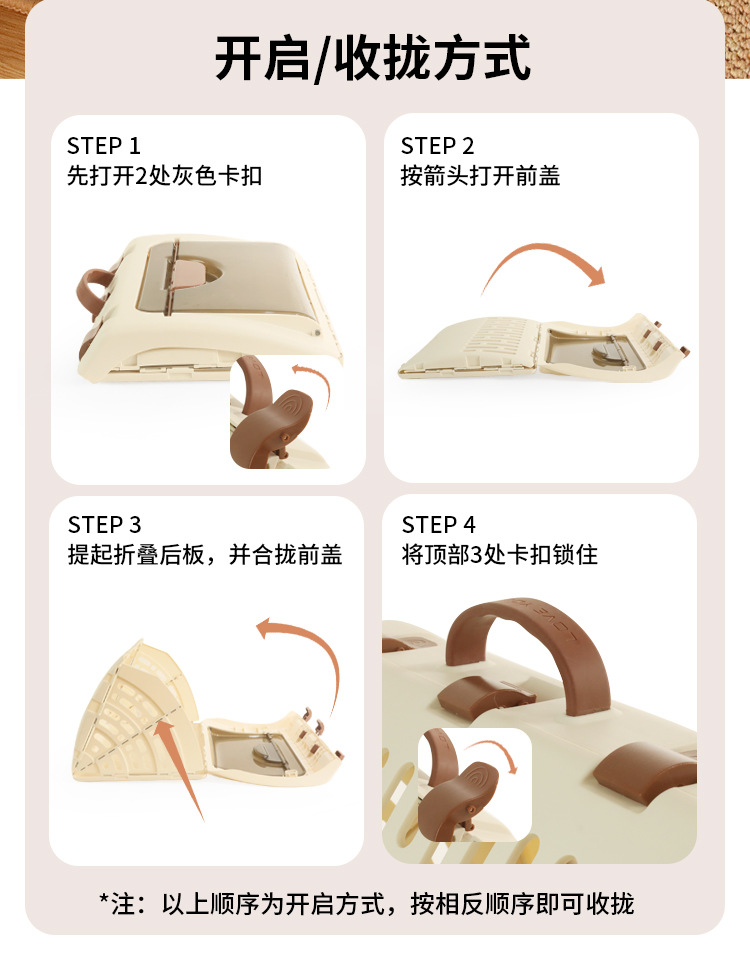 开启/收拢方式

STEP 1
先打开2处灰色卡扣

STEP 2
按箭头打开前盖

STEP 3
提起折叠后板，并合拢前盖

STEP 4
将顶部3处卡扣锁住

*注：以上顺序为开启方式，按相反顺序即可收拢