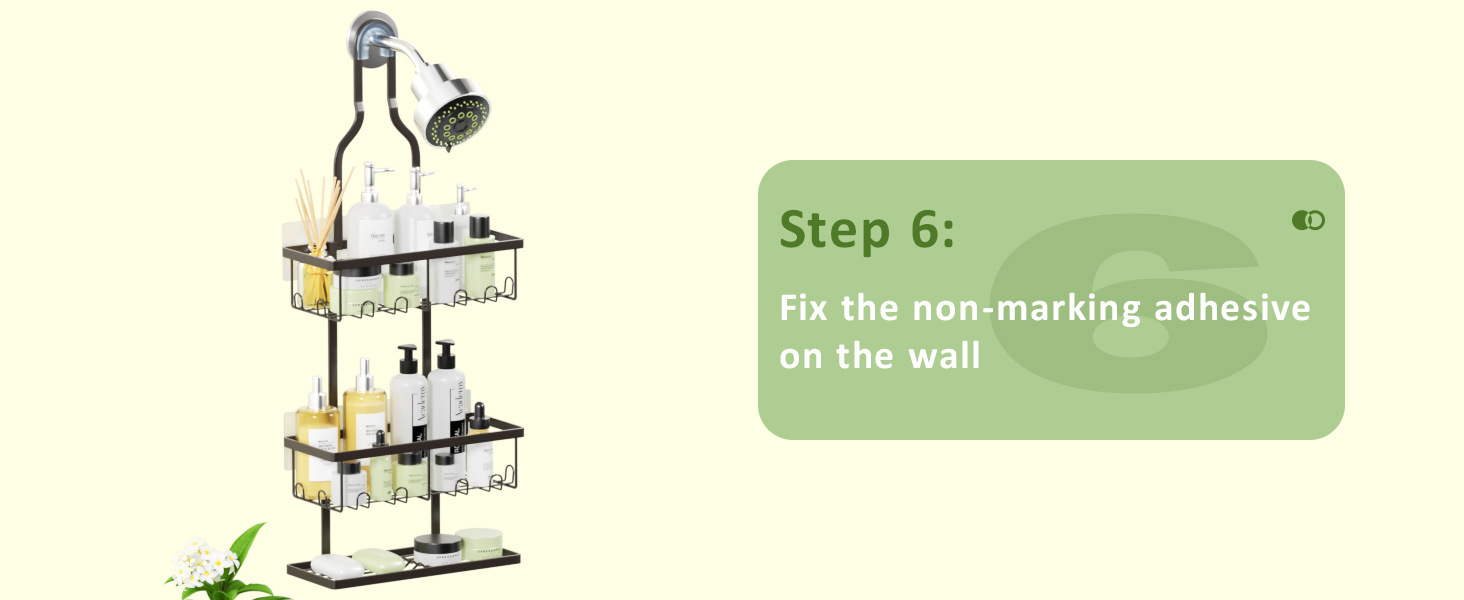 Step 6:

6

Fix the non-marking adhesive on the wall