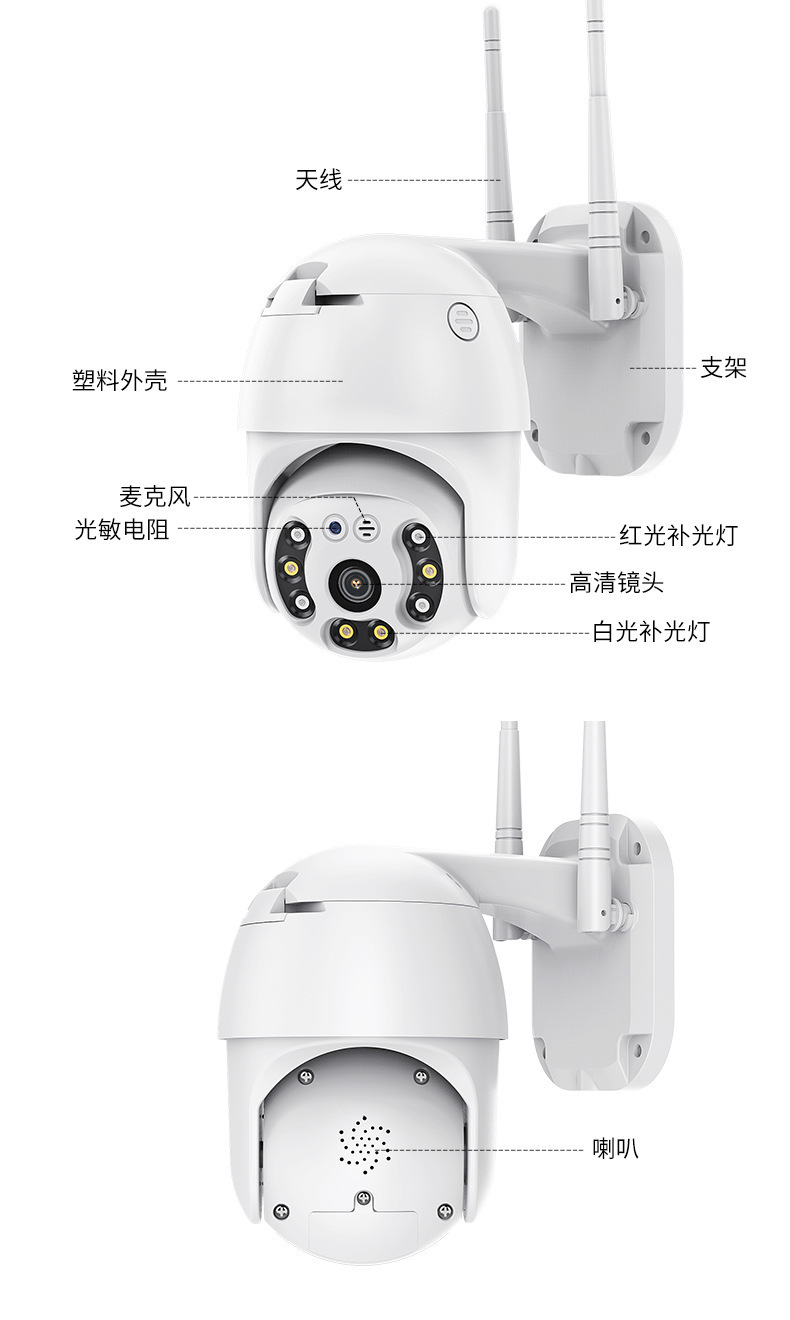 天线

塑料外壳

支架

麦克风

光敏电阻

红光补光灯

高清镜头

白光补光灯

喇叭