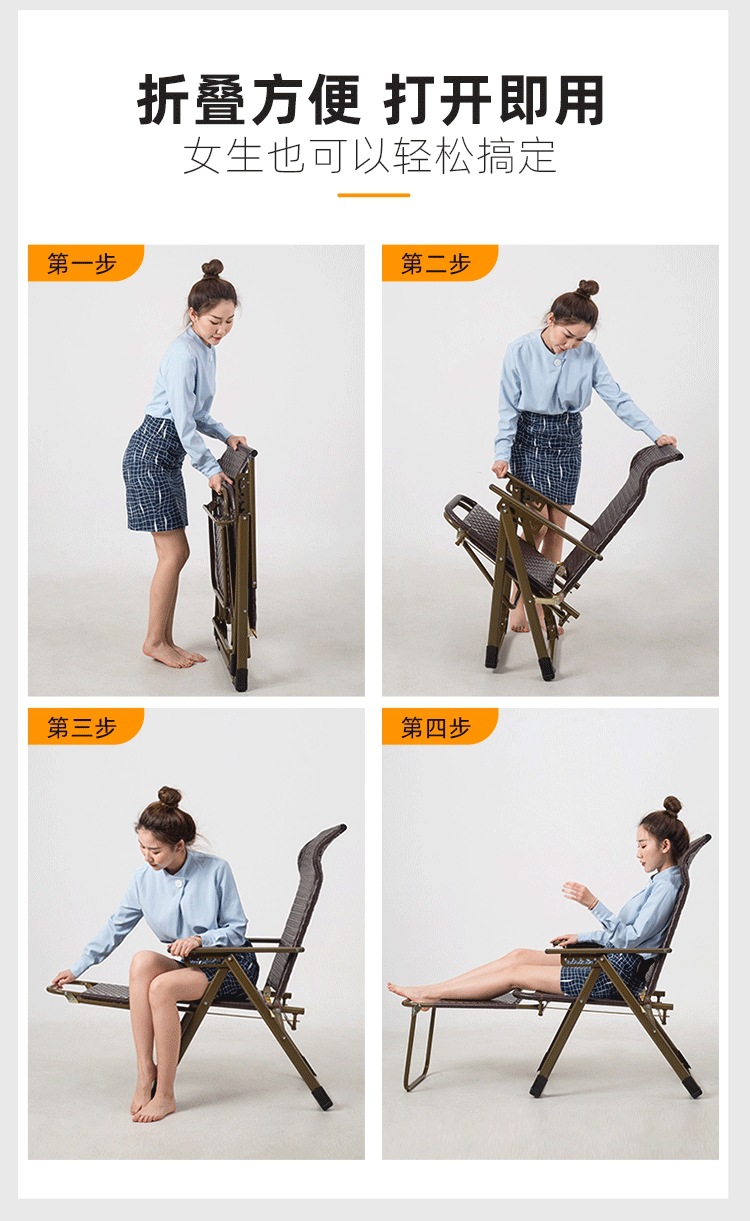 折叠方便 打开即用
女生也可以轻松搞定

第一步

第二步

第三步

第四步