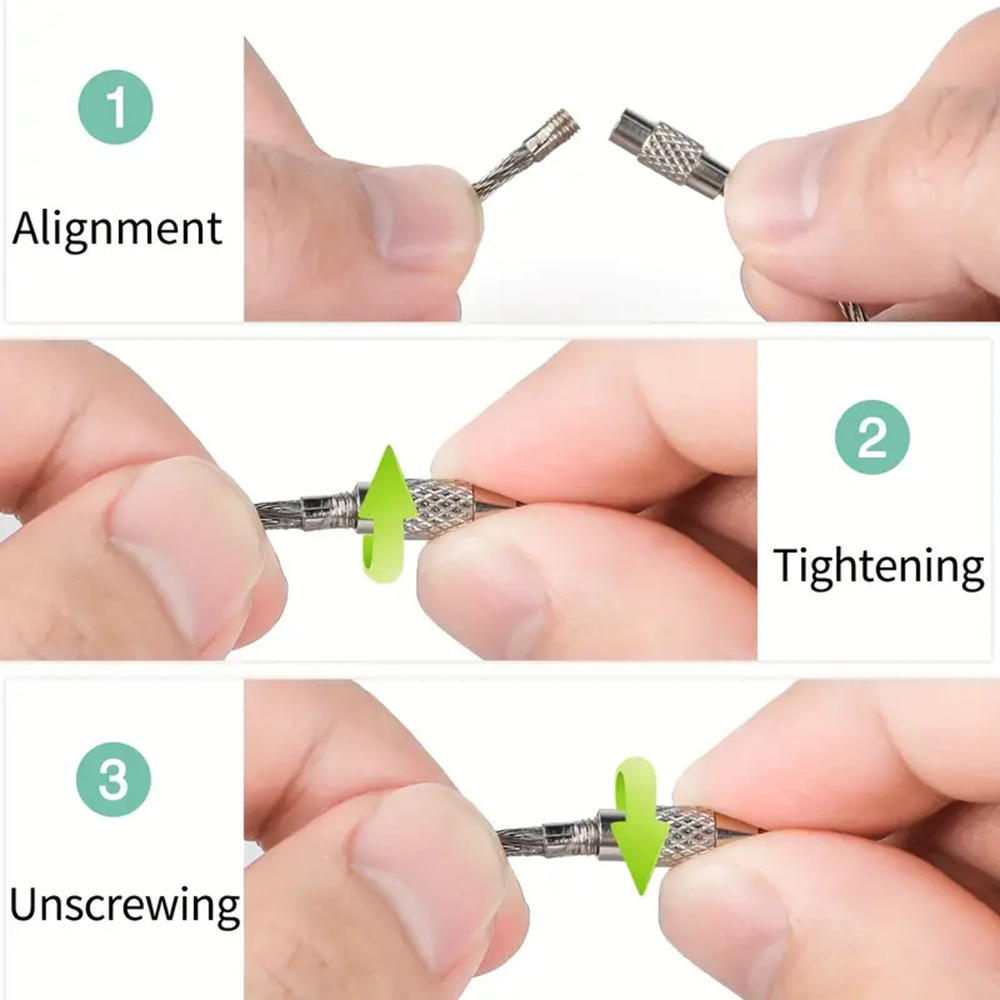 1
Alignment

2
Tightening

3
Unscrewing