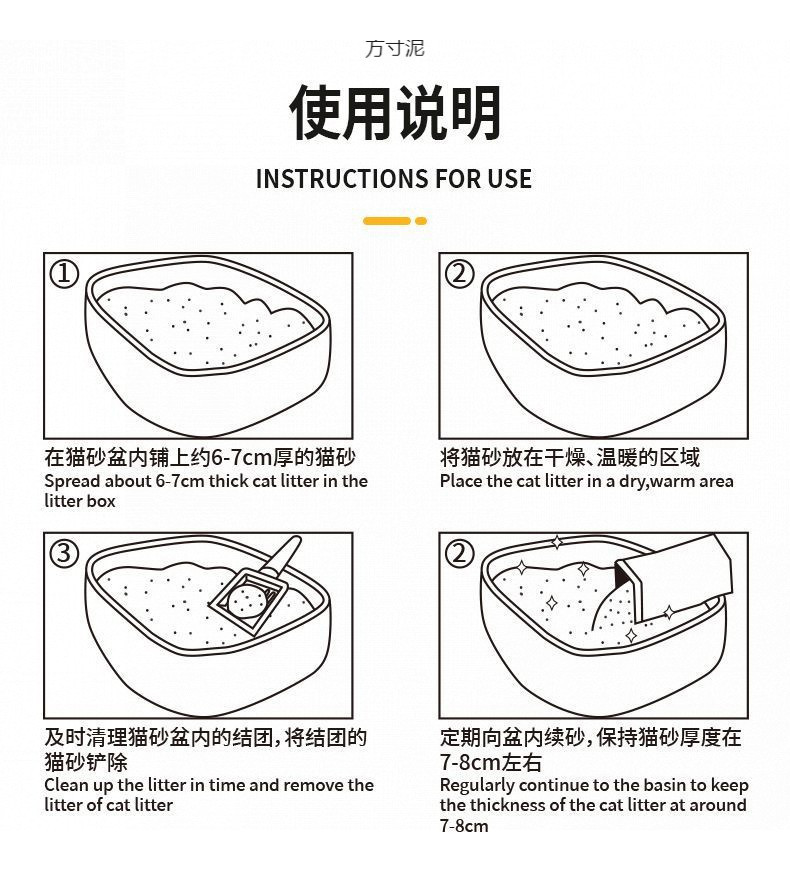 方寸泥

使用说明

INSTRUCTIONS FOR USE

①

在猫砂盆内铺上约6-7cm厚的猫砂
Spread about 6-7cm thick cat litter in the litter box

②

将猫砂放在干燥、温暖的区域
Place the cat litter in a dry,warm area

③

及时清理猫砂盆内的结团，将结团的猫砂铲除
Clean up the litter in time and remove the litter of cat litter

②

定期向盆内续砂，保持猫砂厚度在7-8cm左右
Regularly continue to the basin to keep the thickness of the cat litter at around 7-8cm