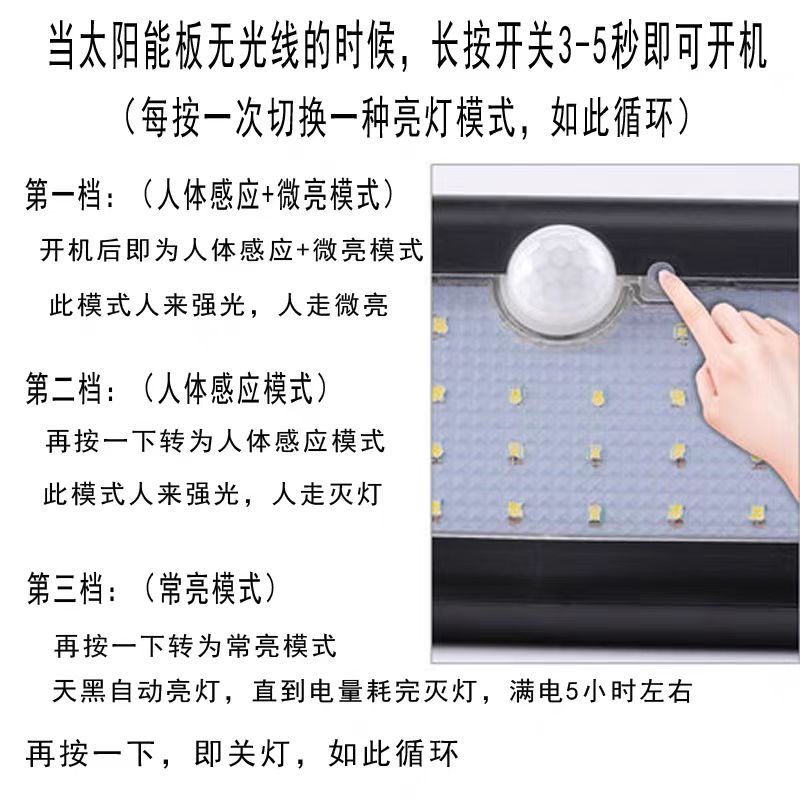 当太阳能板无光线的时候，长按开关3-5秒即可开机
（每按一次切换一种亮灯模式，如此循环）

第一档：（人体感应+微亮模式）
开机后即为人体感应+微亮模式
此模式人来强光，人走微亮

第二档：（人体感应模式）
再按一下转为人体感应模式
此模式人来强光，人走灭灯

第三档：（常亮模式）
再按一下转为常亮模式
天黑自动亮灯，直到电量耗完灭灯，满电5小时左右

再按一下，即关灯，如此循环