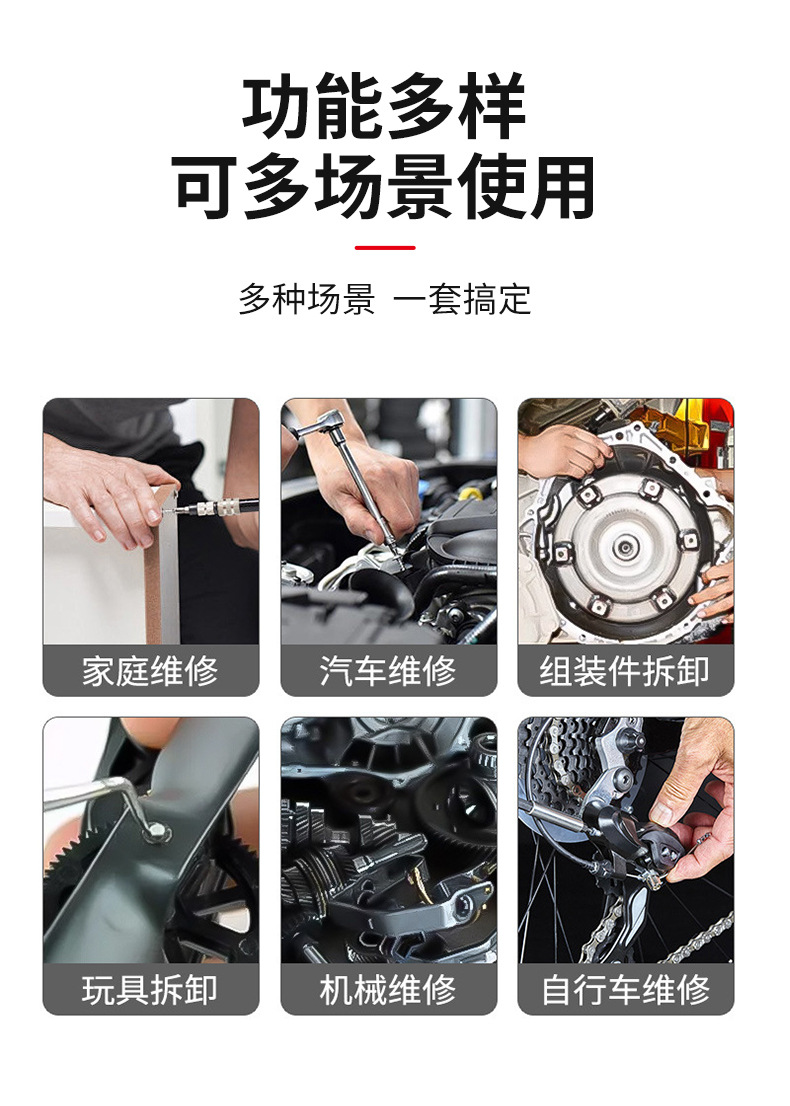 功能多样
可多场景使用

多种场景 一套搞定

家庭维修

汽车维修

组装件拆卸

玩具拆卸

机械维修

自行车维修