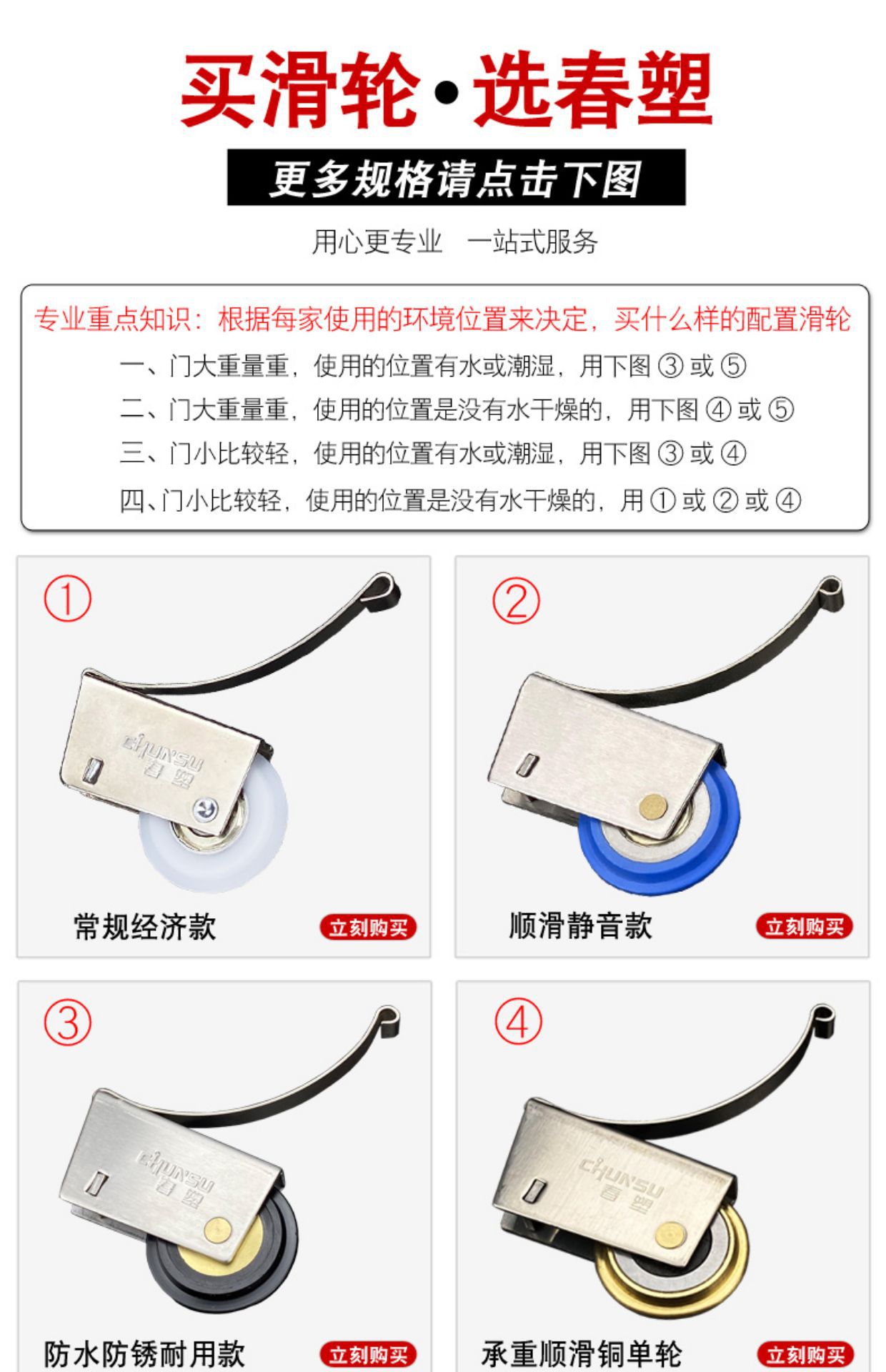 买滑轮·选春塑

更多规格请点击下图

用心更专业 一站式服务

专业重点知识：根据每家使用的环境位置来决定，买什么样的配置滑轮

一、门大重量重，使用的位置有水或潮湿，用下图 ③ 或 ⑤

二、门大重量重，使用的位置是没有水干燥的，用下图 ④ 或 ⑤

三、门小比较轻，使用的位置有水或潮湿，用下图 ③ 或 ④

四、门小比较轻，使用的位置是没有水干燥的，用 ① 或 ② 或 ④

①

CHUNSU 春塑

常规经济款

立刻购买

②

顺滑静音款

立刻购买

③

CHUNSU 春塑

防水防锈耐用款

立刻购买

④

CHUNSU 春塑

承重顺滑铜单轮

立刻购买