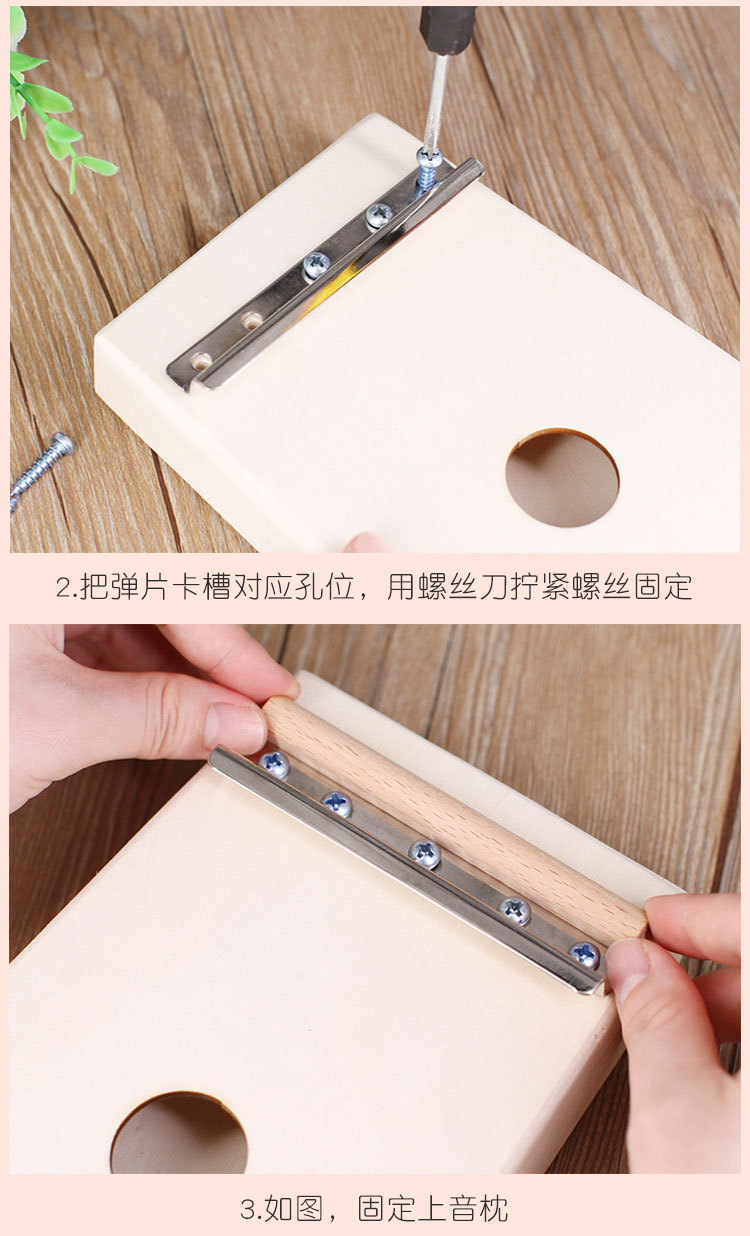 2.把弹片卡槽对应孔位，用螺丝刀拧紧螺丝固定

3.如图，固定上音枕