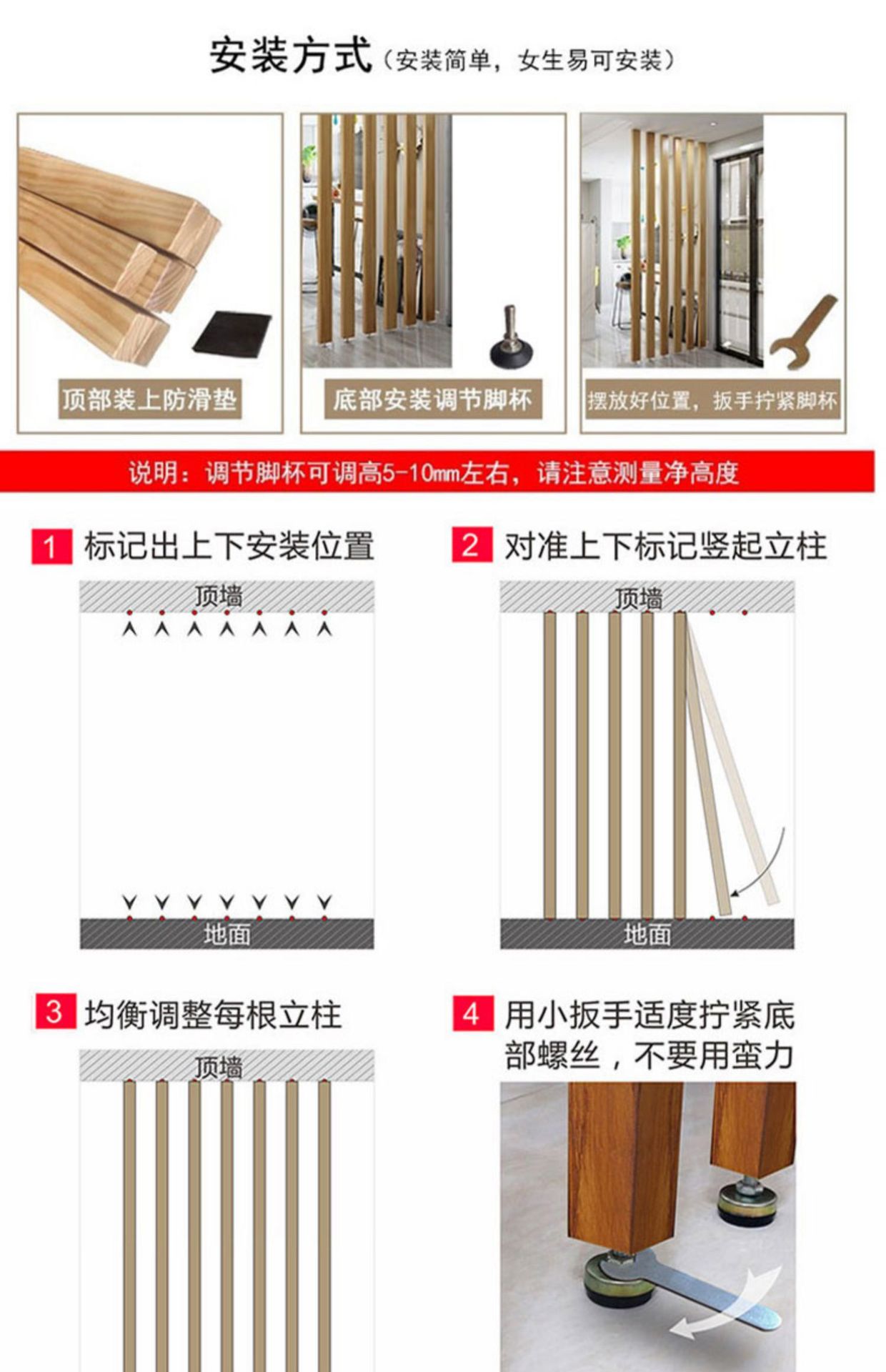 安装方式（安装简单，女生易可安装）

顶部装上防滑垫

底部安装调节脚杯

摆放好位置，扳手拧紧脚杯

说明：调节脚杯可调高5-10mm左右，请注意测量净高度

1 标记出上下安装位置

顶墙

地面

2 对准上下标记竖起立柱

顶墙

地面

3 均衡调整每根立柱

顶墙

4 用小扳手适度拧紧底部螺丝，不要用蛮力