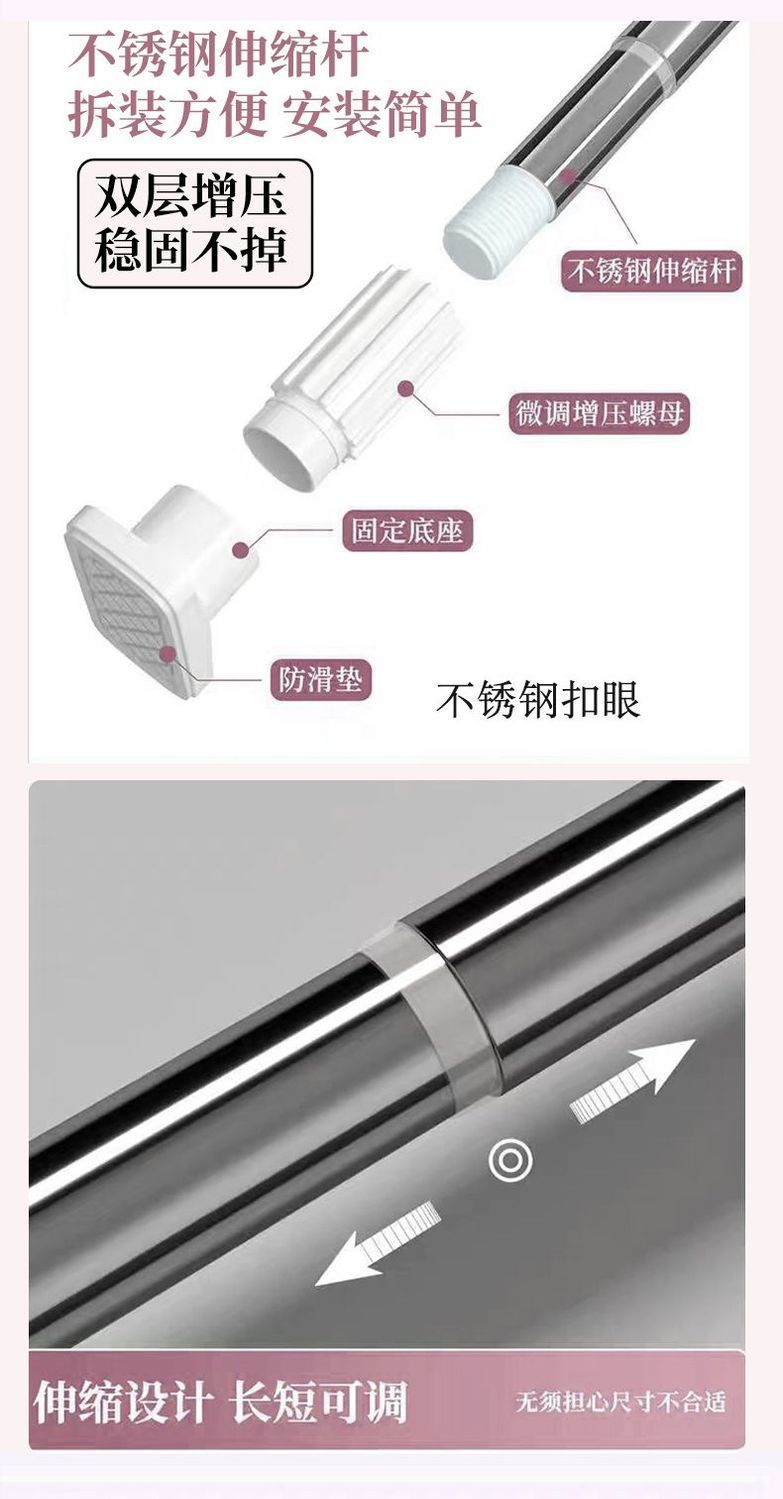 不锈钢伸缩杆
拆装方便 安装简单

双层增压
稳固不掉

不锈钢伸缩杆

微调增压螺母

固定底座

防滑垫

不锈钢扣眼

伸缩设计 长短可调

无须担心尺寸不合适