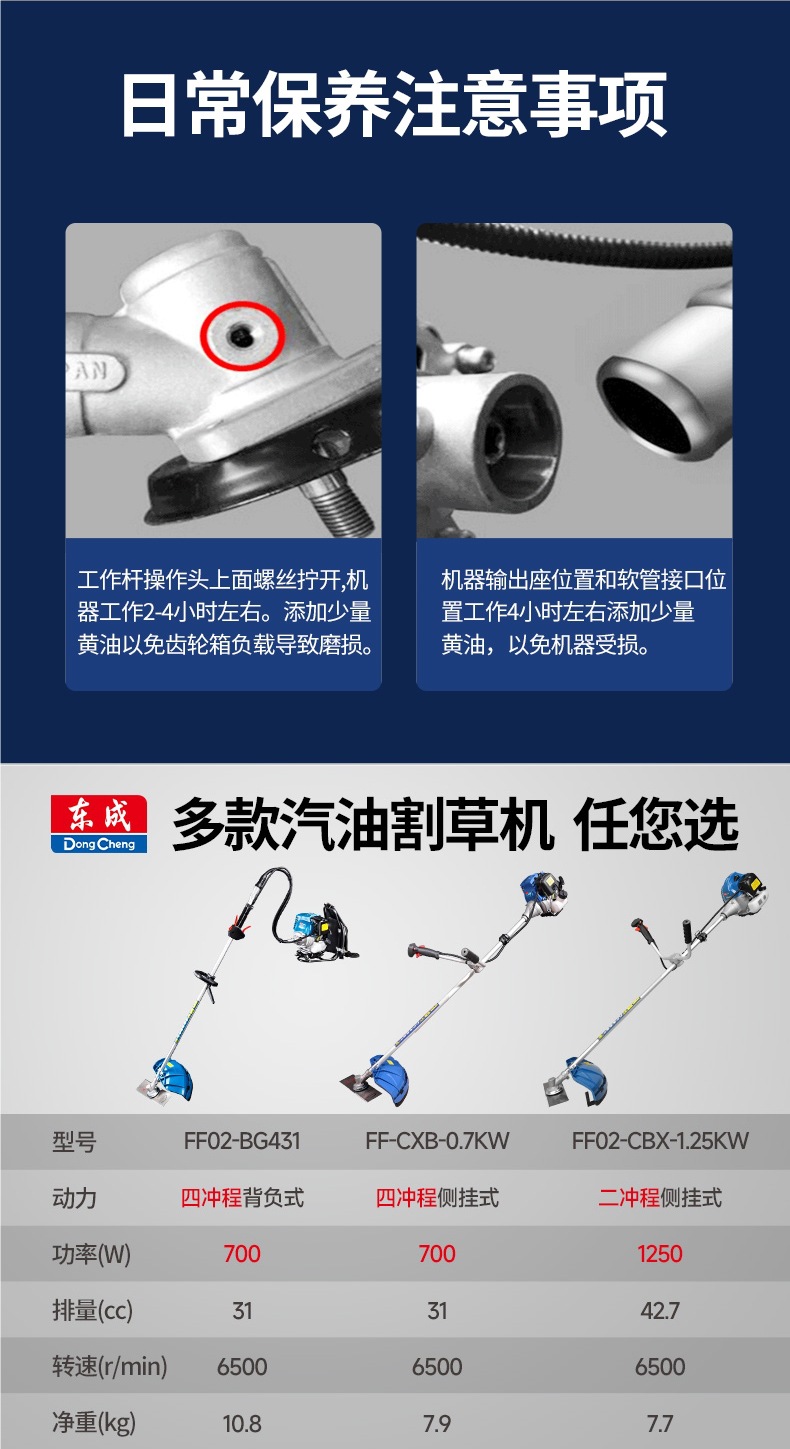 日常保养注意事项

PAN

工作杆操作头上面螺丝拧开,机器工作2-4小时左右。添加少量黄油以免齿轮箱负载导致磨损。

机器输出座位置和软管接口位置工作4小时左右添加少量黄油，以免机器受损。

东成
DongCheng

多款汽油割草机 任您选

| 型号 | FF02-BG431 | FF-CXB-0.7KW | FF02-CBX-1.25KW |
|---|---|---|---|
| 动力 | 四冲程背负式 | 四冲程侧挂式 | 二冲程侧挂式 |
| 功率(W) | 700 | 700 | 1250 |
| 排量(cc) | 31 | 31 | 42.7 |
| 转速(r/min) | 6500 | 6500 | 6500 |
| 净重(kg) | 10.8 | 7.9 | 7.7 |