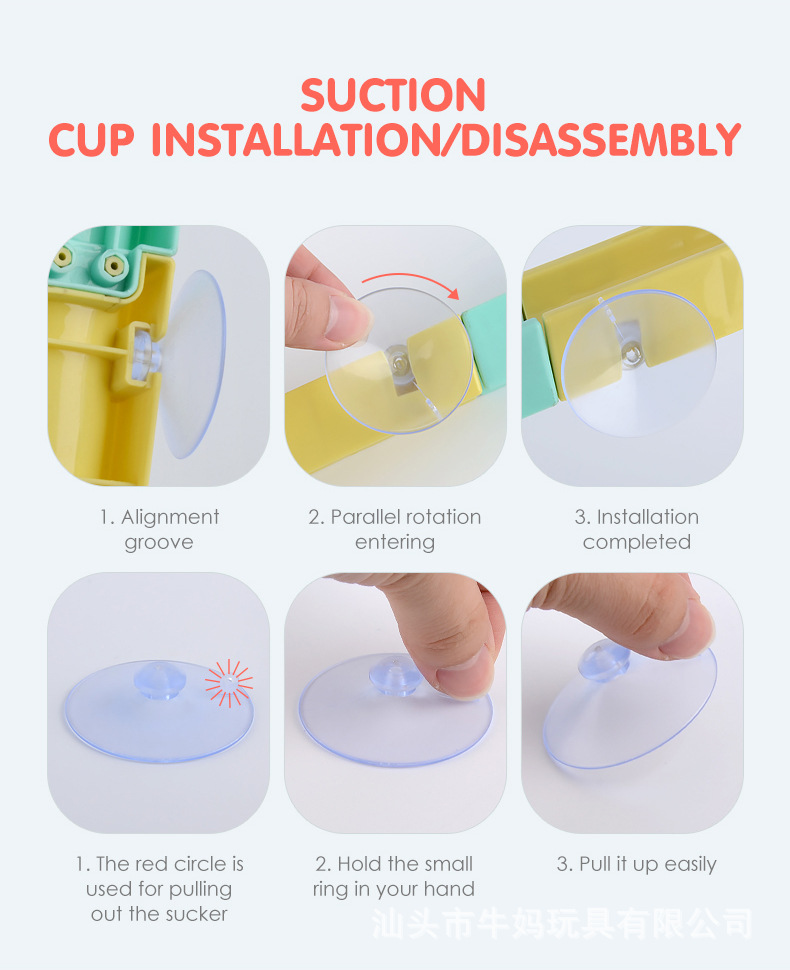 SUCTION
CUP INSTALLATION/DISASSEMBLY

1. Alignment groove

2. Parallel rotation entering

3. Installation completed

1. The red circle is used for pulling out the sucker

2. Hold the small ring in your hand

3. Pull it up easily

汕头市牛妈玩具有限公司