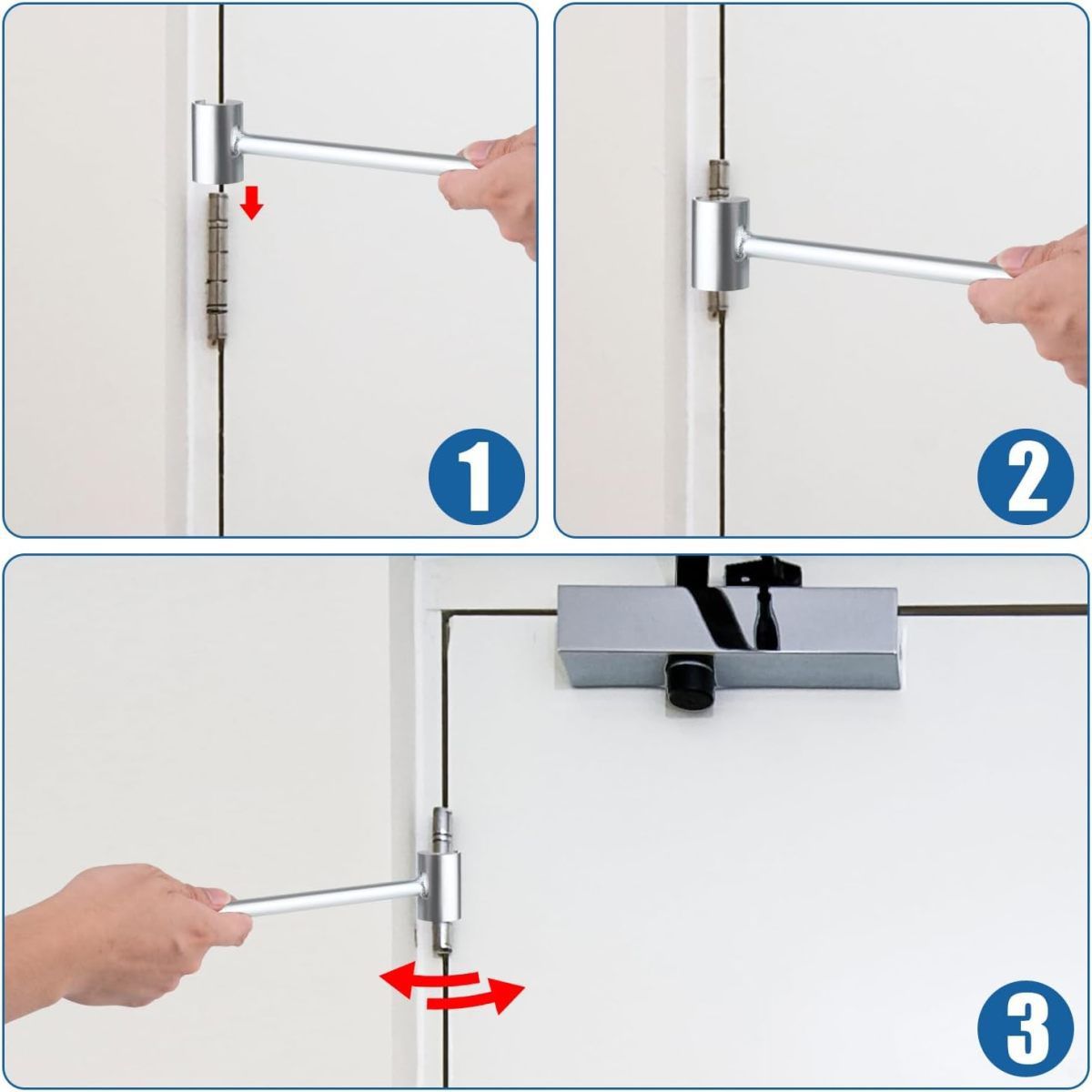 1

2

3