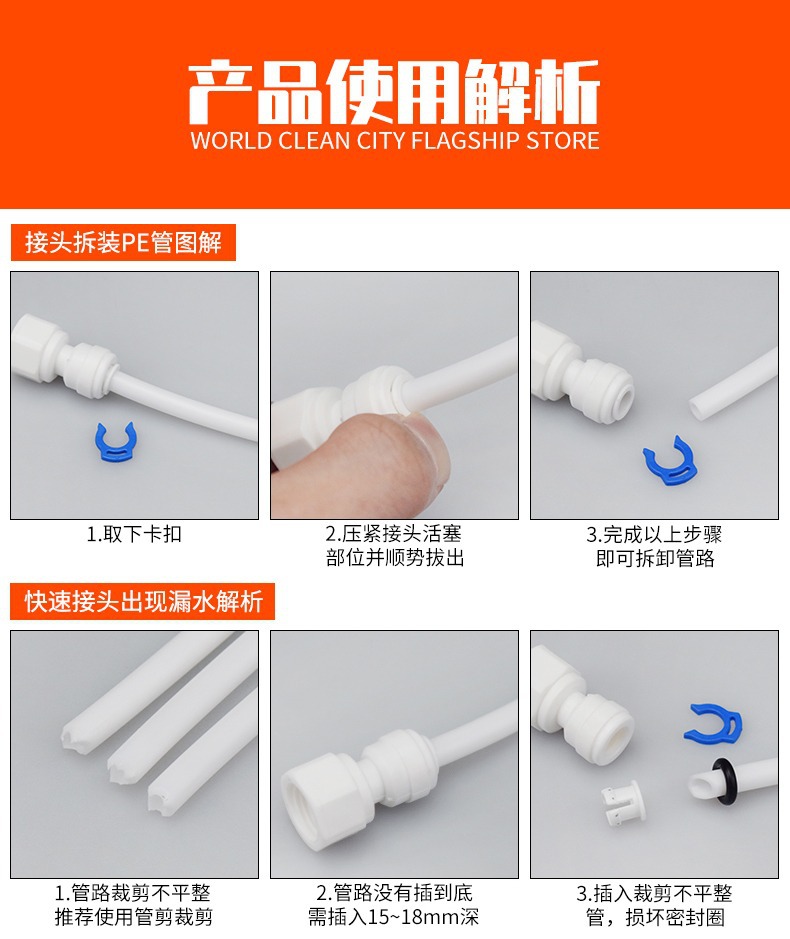 产品使用解析
WORLD CLEAN CITY FLAGSHIP STORE

接头拆装PE管图解

1.取下卡扣

2.压紧接头活塞部位并顺势拔出

3.完成以上步骤即可拆卸管路

快速接头出现漏水解析

1.管路裁剪不平整推荐使用管剪裁剪

2.管路没有插到底需插入15~18mm深

3.插入裁剪不平整管，损坏密封圈