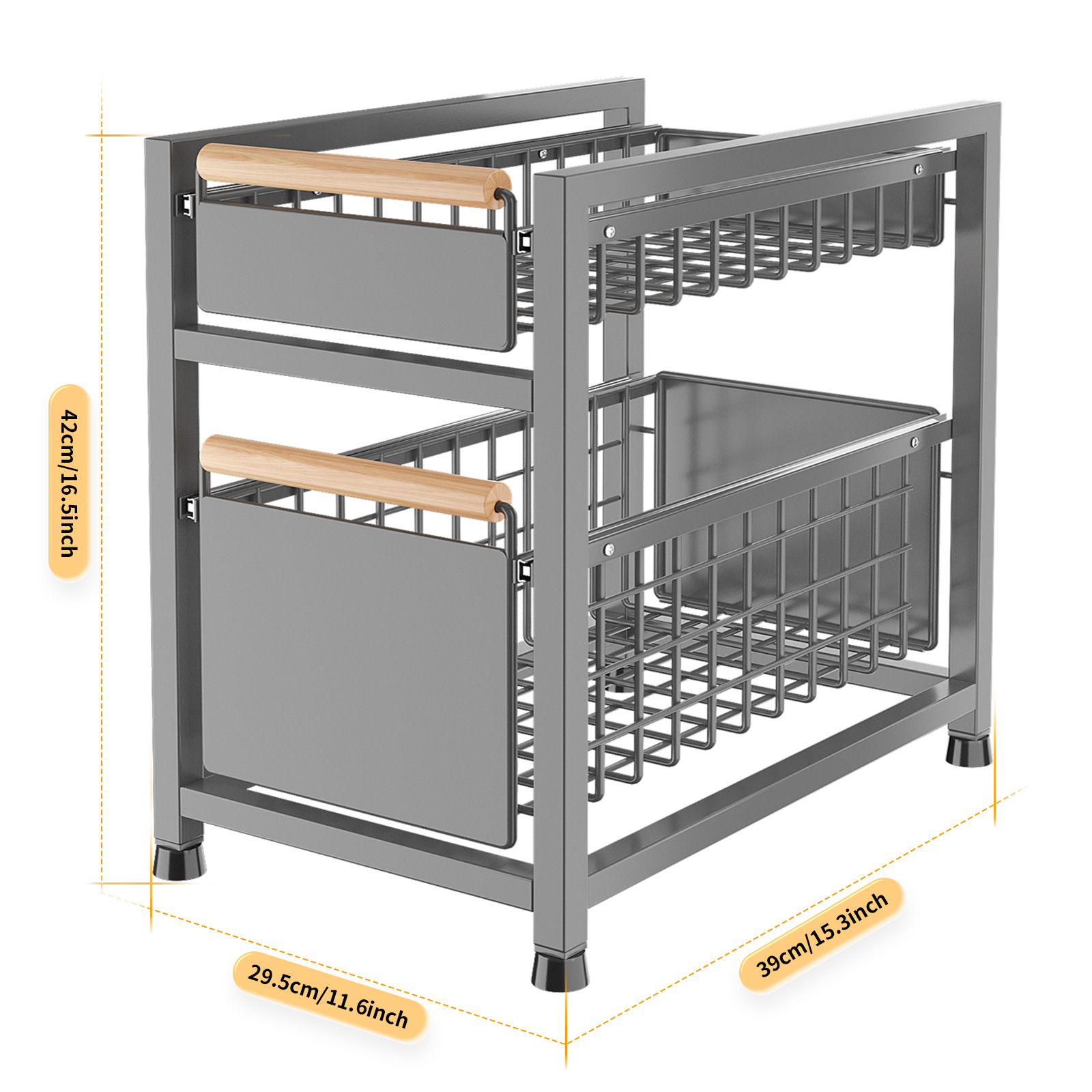 42cm/16.5inch

29.5cm/11.6inch

39cm/15.3inch