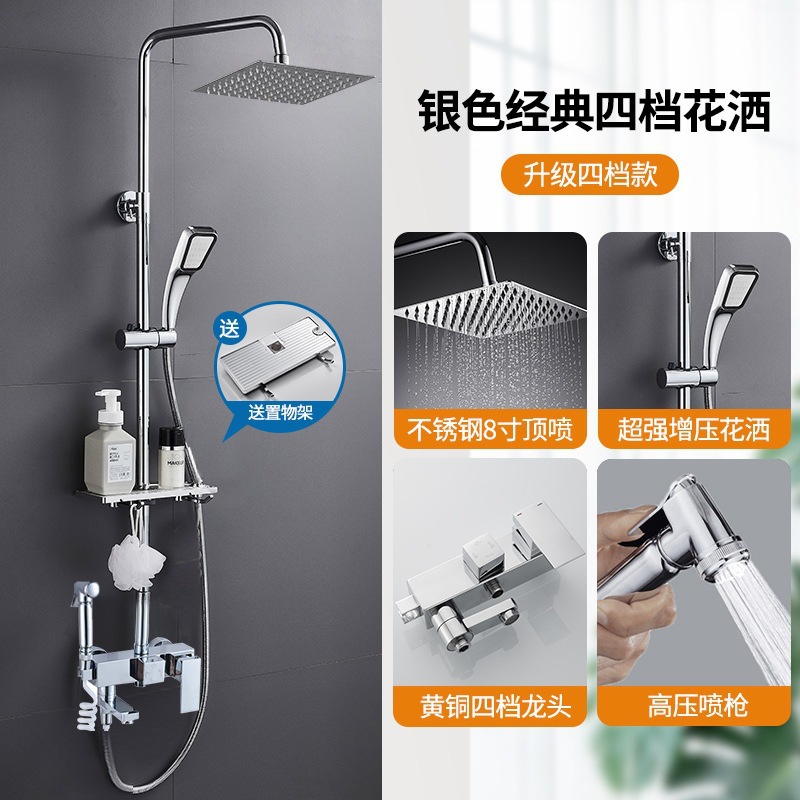 银色经典四档花洒

升级四档款

送

送置物架

MAKEUP

不锈钢8寸顶喷

超强增压花洒

黄铜四档龙头

高压喷枪