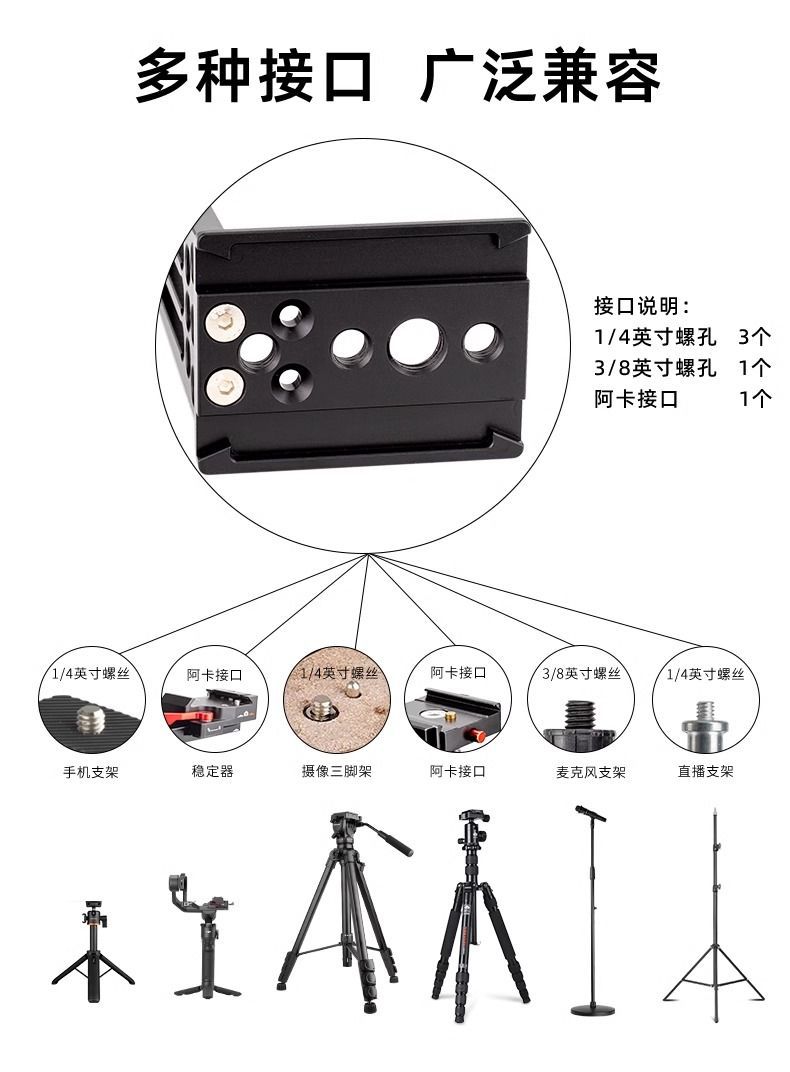 多种接口 广泛兼容

接口说明：
1/4英寸螺孔 3个
3/8英寸螺孔 1个
阿卡接口 1个

1/4英寸螺丝
手机支架

阿卡接口
稳定器

1/4英寸螺丝
摄像三脚架

阿卡接口
阿卡接口

3/8英寸螺丝
麦克风支架

1/4英寸螺丝
直播支架