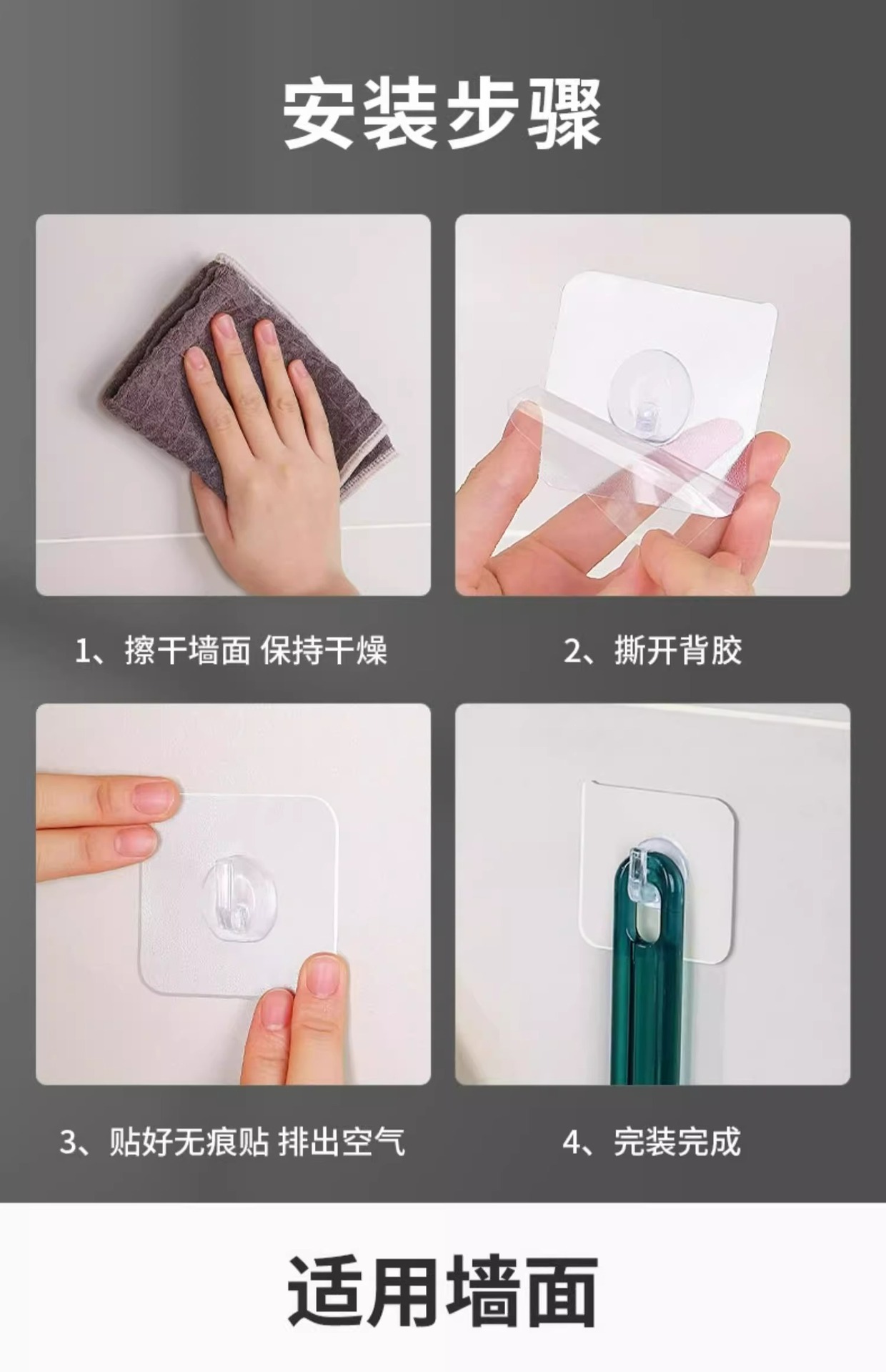 安装步骤

1、擦干墙面 保持干燥

2、撕开背胶

3、贴好无痕贴 排出空气

4、完装完成

适用墙面