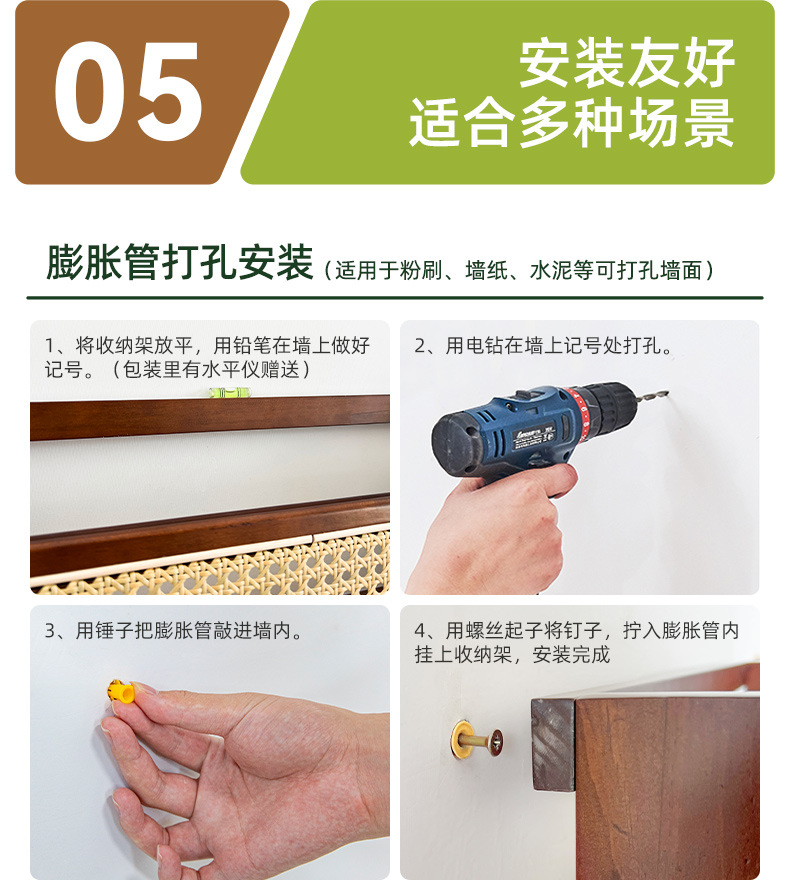 05

安装友好
适合多种场景

膨胀管打孔安装（适用于粉刷、墙纸、水泥等可打孔墙面）

1、将收纳架放平，用铅笔在墙上做好记号。（包装里有水平仪赠送）

2、用电钻在墙上记号处打孔。

3、用锤子把膨胀管敲进墙内。

4、用螺丝起子将钉子，拧入膨胀管内挂上收纳架，安装完成