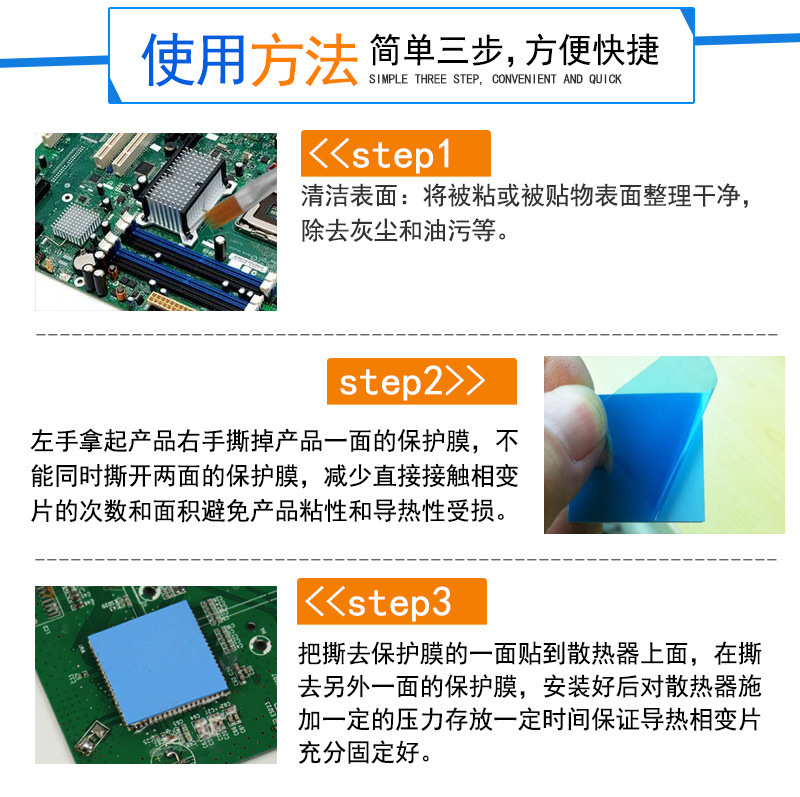 使用方法 简单三步，方便快捷
SIMPLE THREE STEP, CONVENIENT AND QUICK

<<step1
清洁表面：将被粘或被贴物表面整理干净，除去灰尘和油污等。

step2>>
左手拿起产品右手撕掉产品一面的保护膜，不能同时撕开两面的保护膜，减少直接接触相变片的次数和面积避免产品粘性和导热性受损。

<<step3
把撕去保护膜的一面贴到散热器上面，在撕去另外一面的保护膜，安装好后对散热器施加一定的压力存放一定时间保证导热相变片充分固定好。