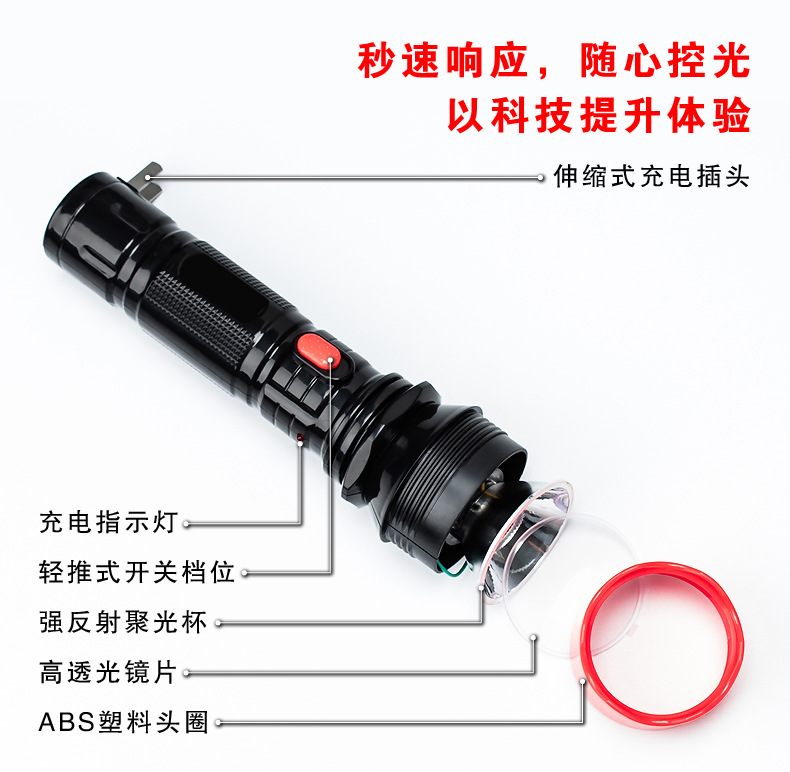 秒速响应，随心控光
以科技提升体验

伸缩式充电插头

充电指示灯

轻推式开关档位

强反射聚光杯

高透光镜片

ABS塑料头圈