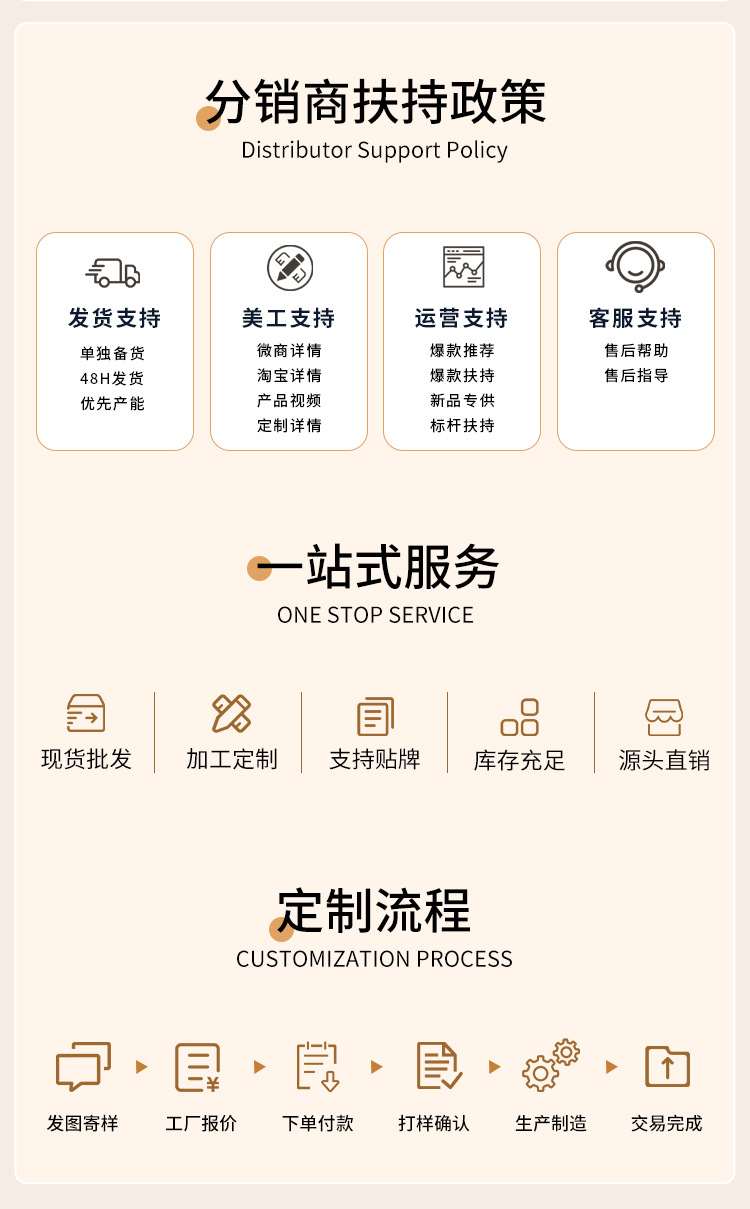 分销商扶持政策
Distributor Support Policy

发货支持
单独备货
48H发货
优先产能

美工支持
微商详情
淘宝详情
产品视频
定制详情

运营支持
爆款推荐
爆款扶持
新品专供
标杆扶持

客服支持
售后帮助
售后指导

一站式服务
ONE STOP SERVICE

现货批发

加工定制

支持贴牌

库存充足

源头直销

定制流程
CUSTOMIZATION PROCESS

发图寄样

工厂报价

下单付款

打样确认

生产制造

交易完成