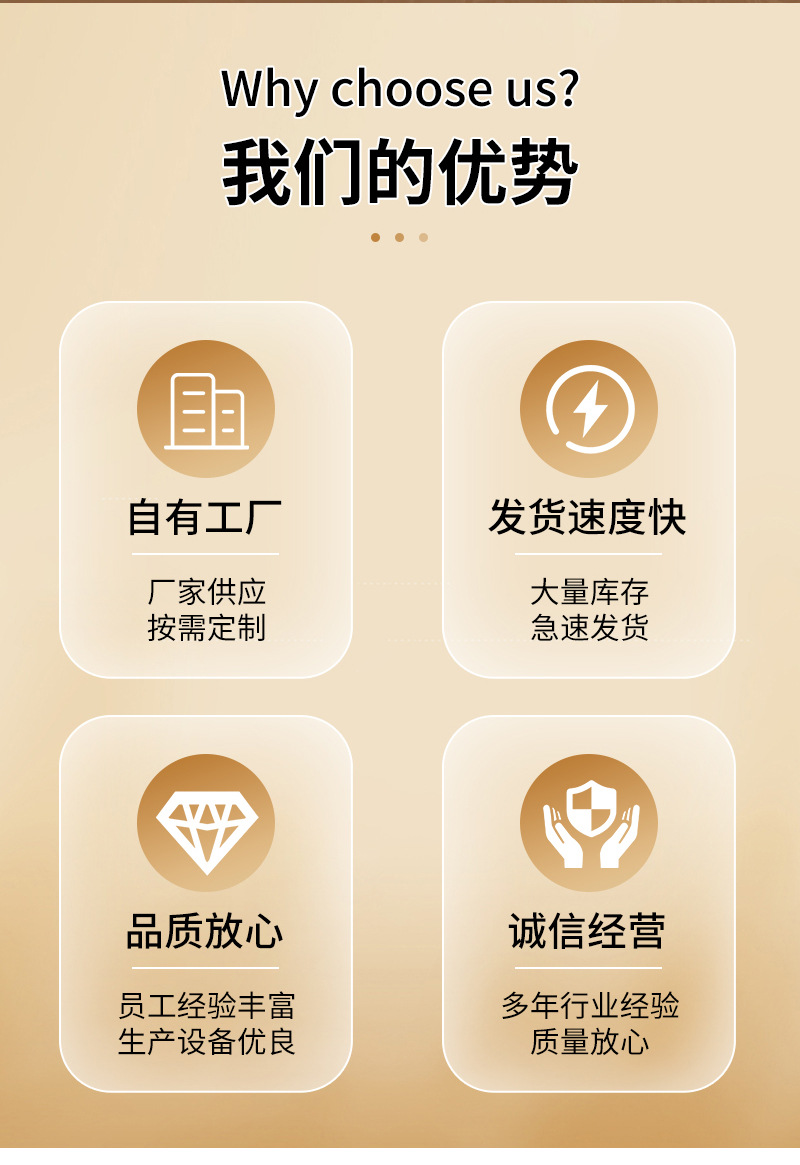 Why choose us?
我们的优势

自有工厂

厂家供应
按需定制

发货速度快

大量库存
急速发货

品质放心

员工经验丰富
生产设备优良

诚信经营

多年行业经验
质量放心