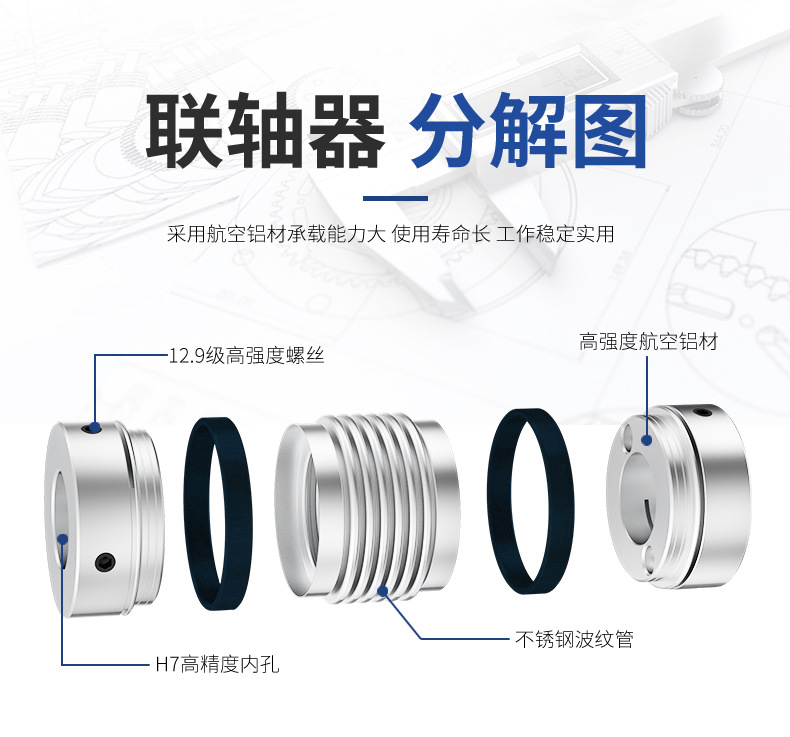 联轴器 分解图

采用航空铝材承载能力大 使用寿命长 工作稳定实用

12.9级高强度螺丝

高强度航空铝材

不锈钢波纹管

H7高精度内孔