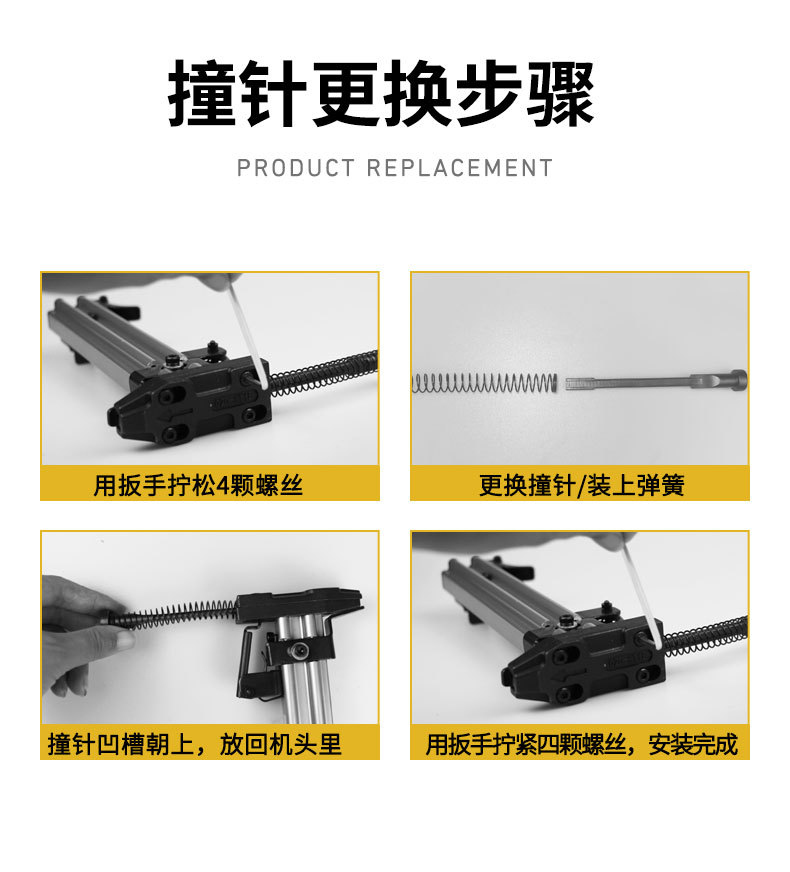 撞针更换步骤

PRODUCT REPLACEMENT

用扳手拧松4颗螺丝

更换撞针/装上弹簧

撞针凹槽朝上，放回机头里

用扳手拧紧四颗螺丝，安装完成