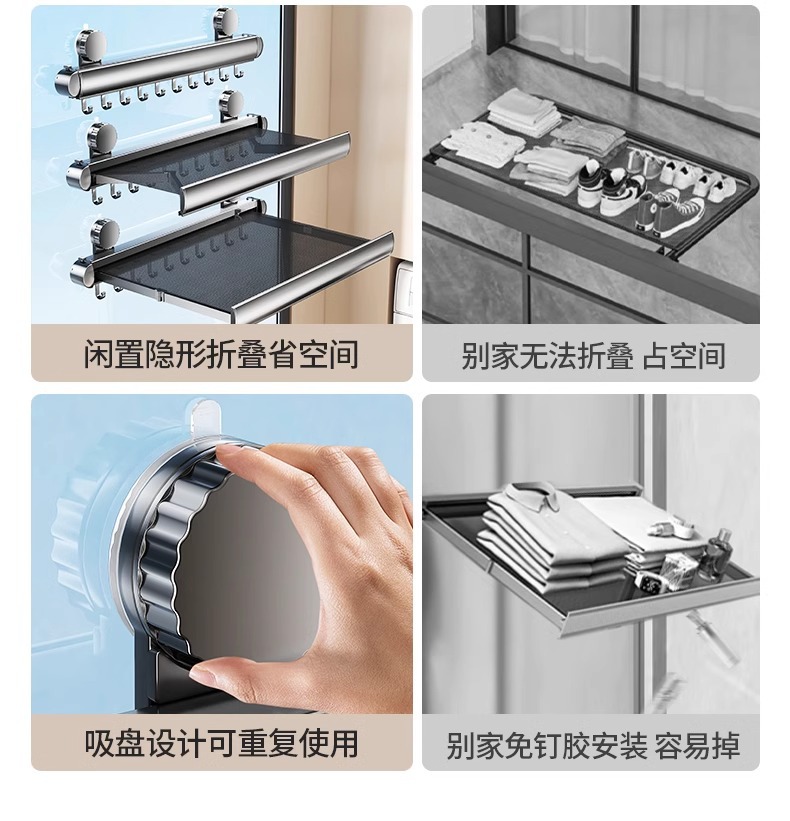 闲置隐形折叠省空间

别家无法折叠 占空间

吸盘设计可重复使用

别家免钉胶安装 容易掉