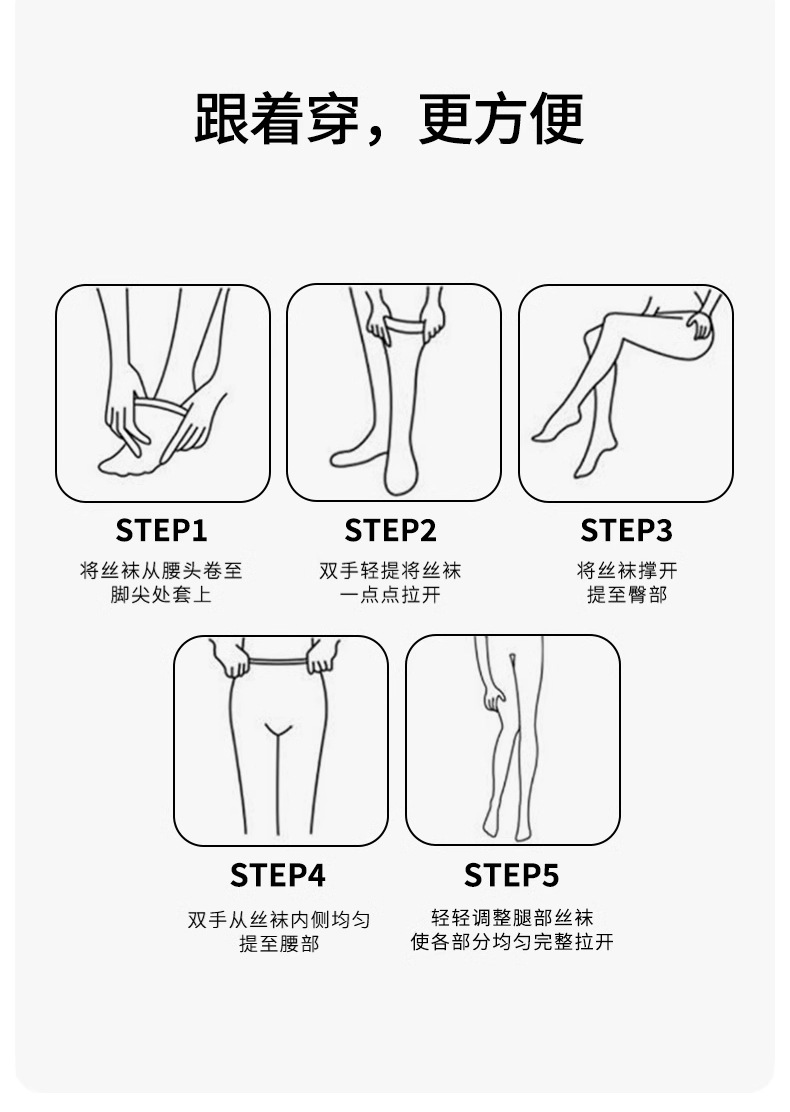 跟着穿，更方便

STEP1
将丝袜从腰头卷至脚尖处套上

STEP2
双手轻提将丝袜一点点拉开

STEP3
将丝袜撑开提至臀部

STEP4
双手从丝袜内侧均匀提至腰部

STEP5
轻轻调整腿部丝袜使各部分均匀完整拉开