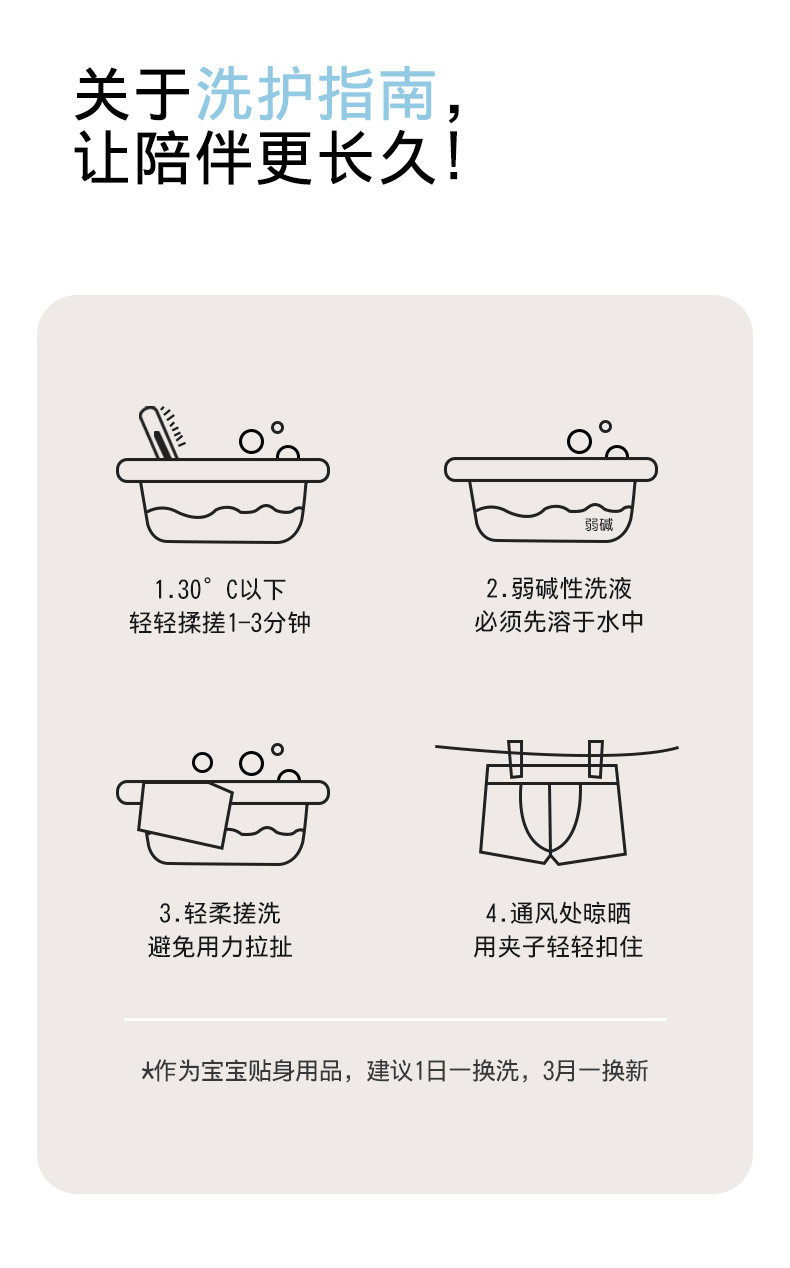 关于洗护指南，
让陪伴更长久！

1.30°C以下
轻轻揉搓1-3分钟

弱碱

2.弱碱性洗液
必须先溶于水中

3.轻柔搓洗
避免用力拉扯

4.通风处晾晒
用夹子轻轻扣住

*作为宝宝贴身用品，建议1日一换洗，3月一换新