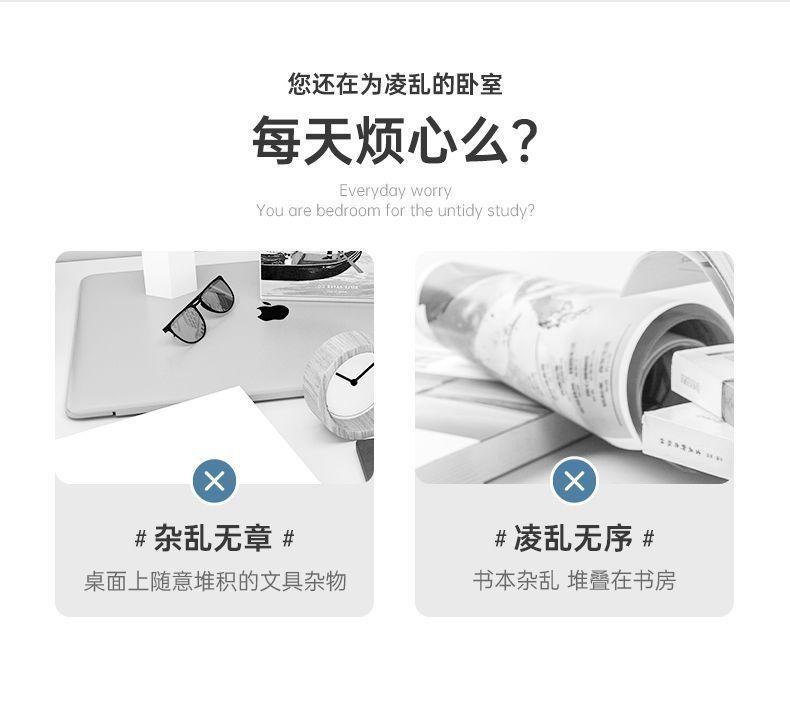 您还在为凌乱的卧室

每天烦心么?

Everyday worry
You are bedroom for the untidy study?

# 杂乱无章 #
桌面上随意堆积的文具杂物

# 凌乱无序 #
书本杂乱 堆叠在书房