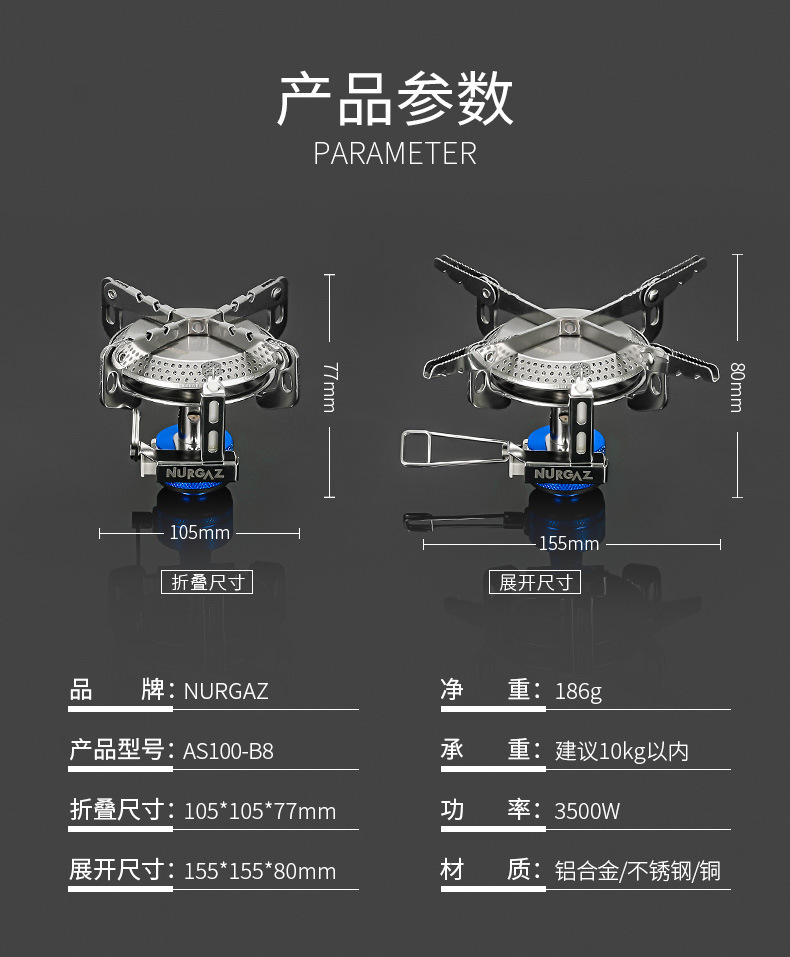 产品参数
PARAMETER

77mm
NURGAZ
105mm
折叠尺寸

80mm
NURGAZ
155mm
展开尺寸

品　　牌：NURGAZ
产品型号：AS100-B8
折叠尺寸：105*105*77mm
展开尺寸：155*155*80mm

净　　重：186g
承　　重：建议10kg以内
功　　率：3500W
材　　质：铝合金/不锈钢/铜