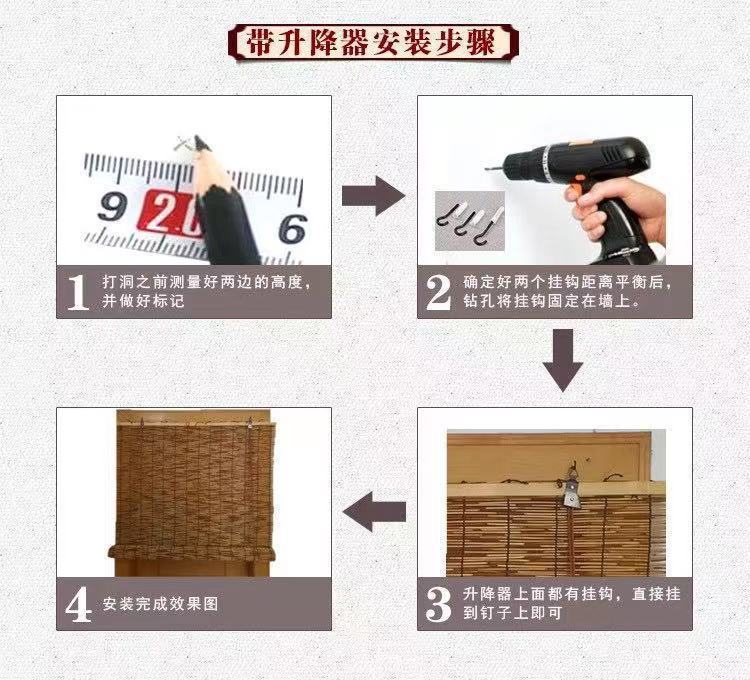 带升降器安装步骤

9 2.0 6

1 打洞之前测量好两边的高度，并做好标记

2 确定好两个挂钩距离平衡后，钻孔将挂钩固定在墙上。

3 升降器上面都有挂钩，直接挂到钉子上即可

4 安装完成效果图