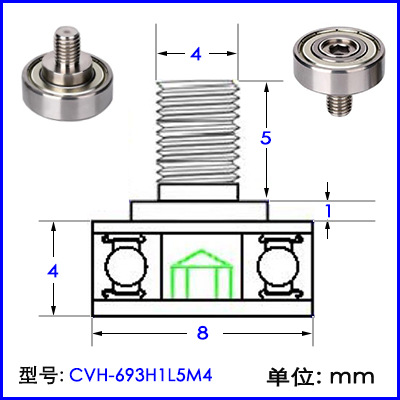 4

5

1

4

8

型号: CVH-693H1L5M4 单位: mm