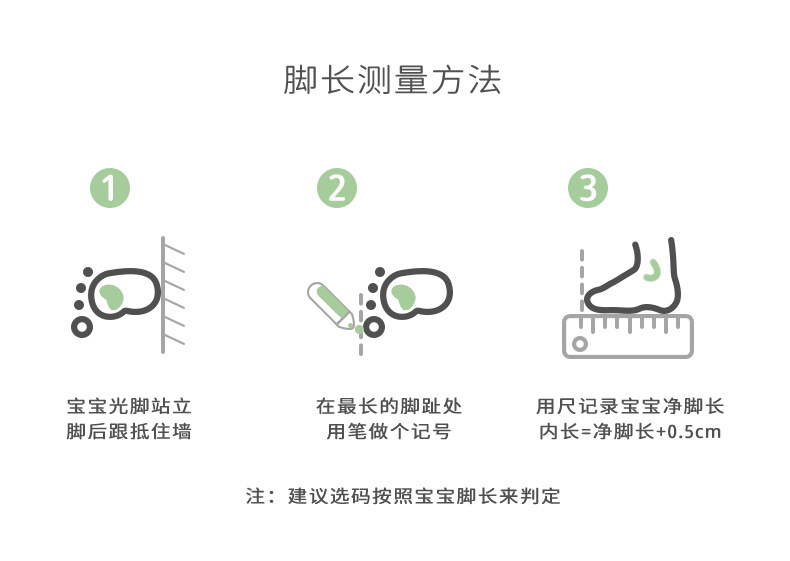 脚长测量方法

1

宝宝光脚站立
脚后跟抵住墙

2

在最长的脚趾处
用笔做个记号

3

用尺记录宝宝净脚长
内长=净脚长+0.5cm

注：建议选码按照宝宝脚长来判定