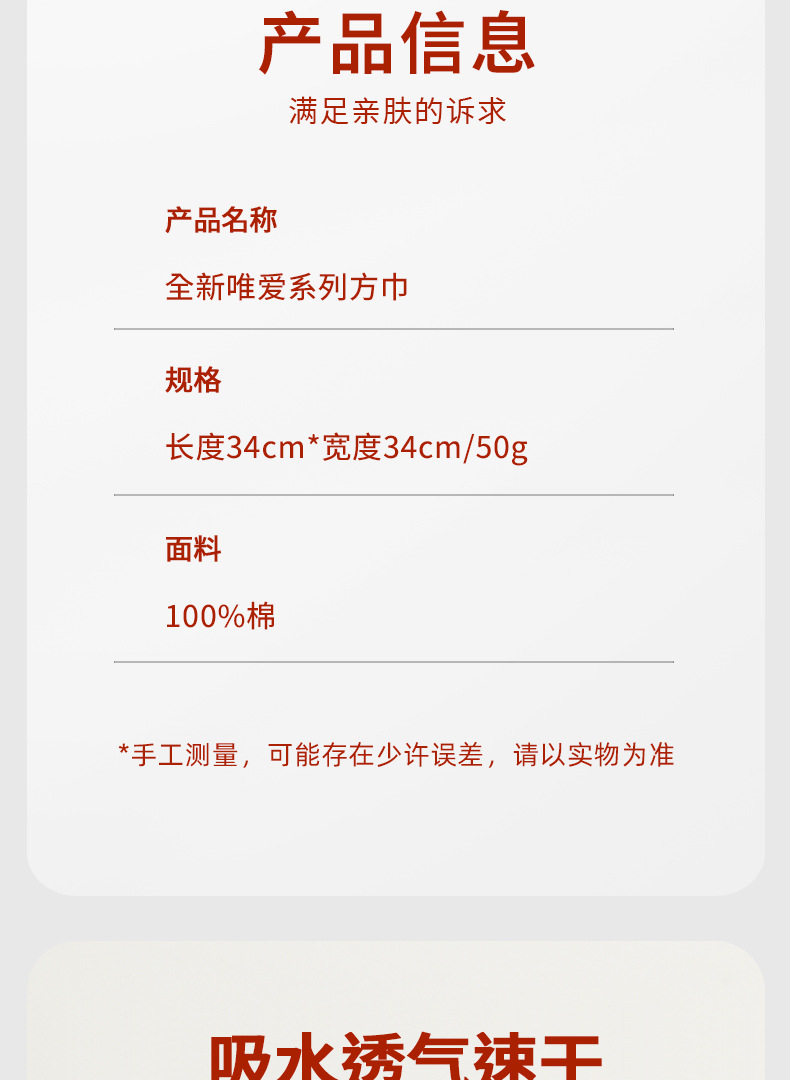 产品信息

满足亲肤的诉求

产品名称

全新唯爱系列方巾

规格

长度34cm*宽度34cm/50g

面料

100%棉

*手工测量，可能存在少许误差，请以实物为准

吸水透气速干