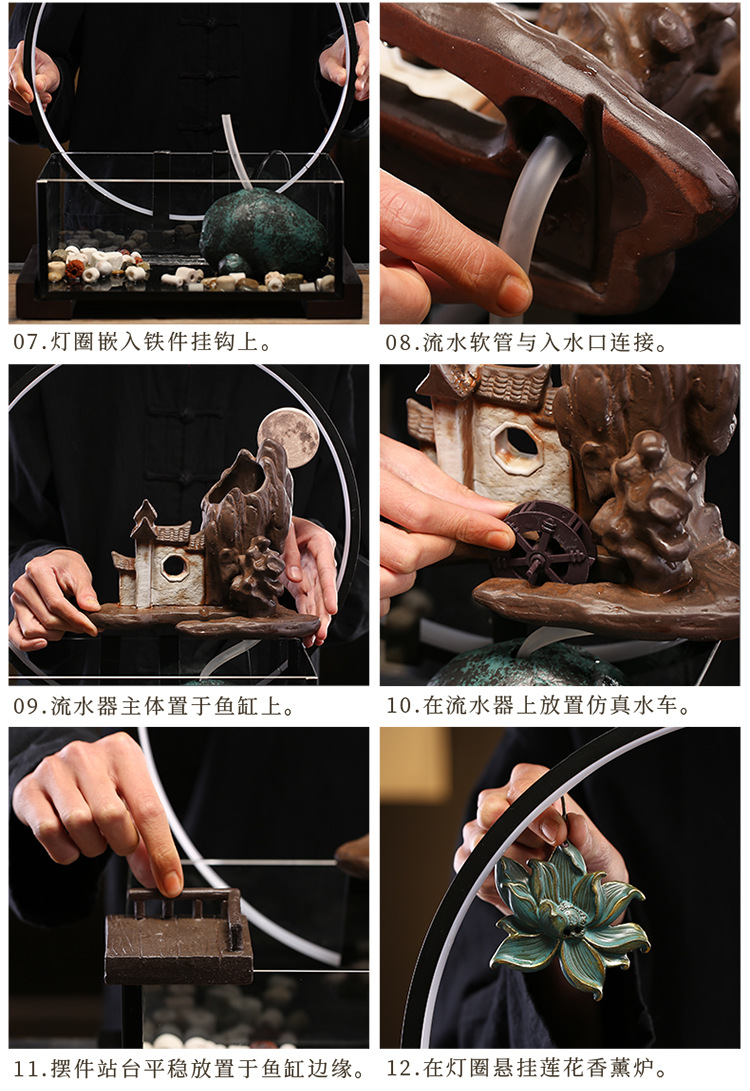 07.灯圈嵌入铁件挂钩上。

08.流水软管与入水口连接。

09.流水器主体置于鱼缸上。

10.在流水器上放置仿真水车。

11.摆件站台平稳放置于鱼缸边缘。

12.在灯圈悬挂莲花香薰炉。