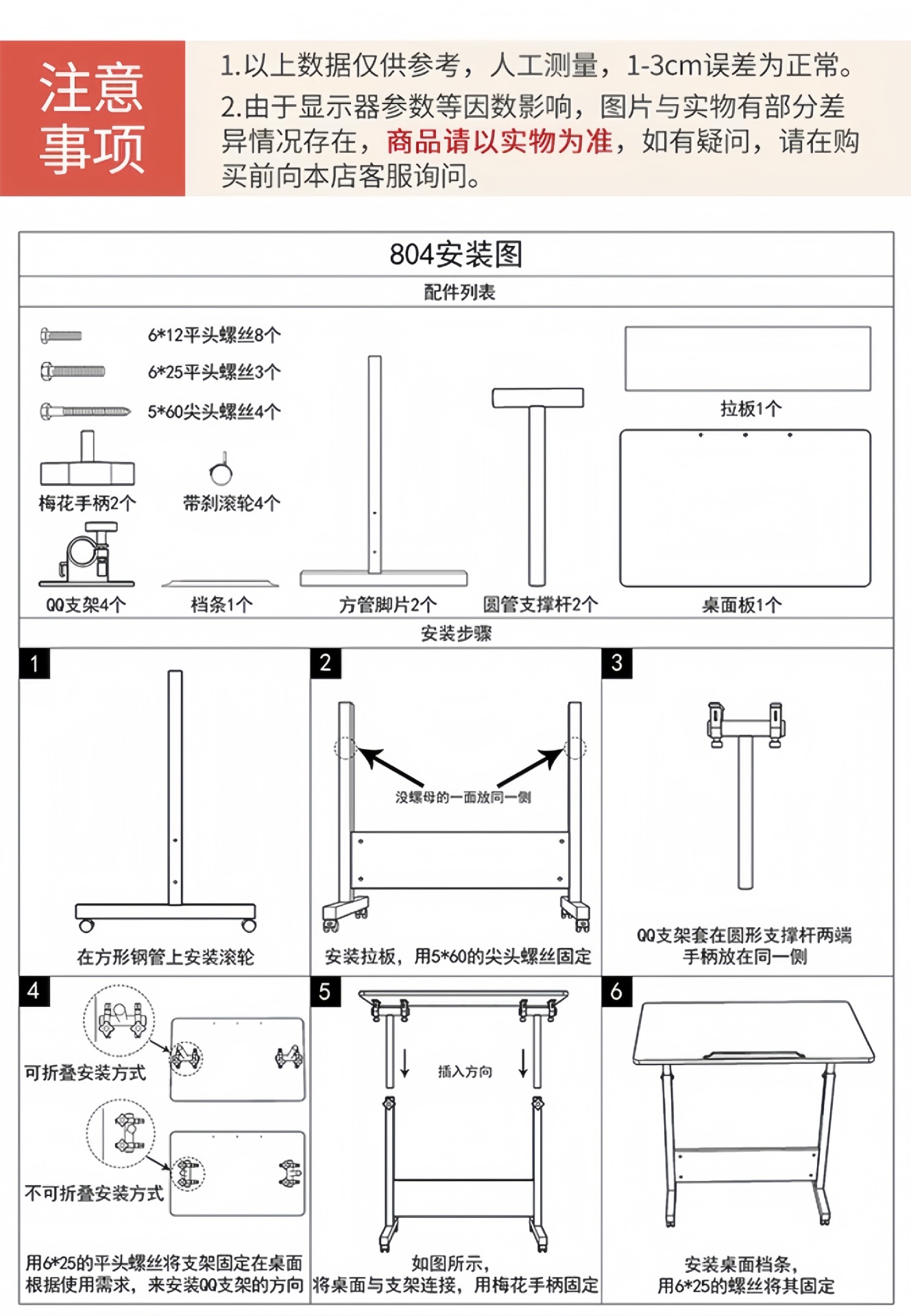 注意事项

1.以上数据仅供参考，人工测量，1-3cm误差为正常。
2.由于显示器参数等因数影响，图片与实物有部分差异情况存在，商品请以实物为准，如有疑问，请在购买前向本店客服询问。

804安装图

配件列表

6*12平头螺丝8个
6*25平头螺丝3个
5*60尖头螺丝4个
梅花手柄2个
带刹滚轮4个
QQ支架4个
档条1个
方管脚片2个
圆管支撑杆2个
拉板1个
桌面板1个

安装步骤

1
在方形钢管上安装滚轮

2
没螺母的一面放同一侧
安装拉板，用5*60的尖头螺丝固定

3
QQ支架套在圆形支撑杆两端
手柄放在同一侧

4
可折叠安装方式
不可折叠安装方式
用6*25的平头螺丝将支架固定在桌面
根据使用需求，来安装QQ支架的方向

5
插入方向
如图所示，
将桌面与支架连接，用梅花手柄固定

6
安装桌面档条，
用6*25的螺丝将其固定