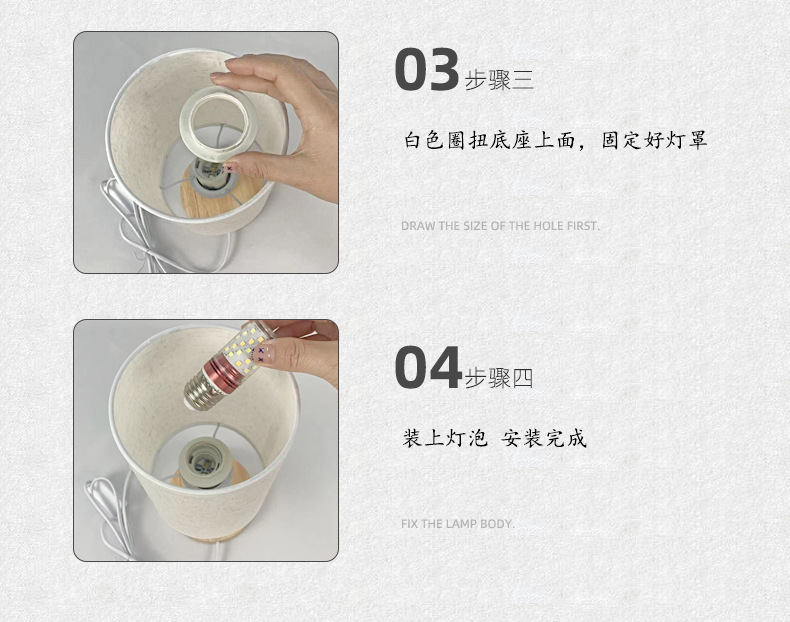 03 步骤三

白色圈扭底座上面，固定好灯罩

DRAW THE SIZE OF THE HOLE FIRST.

04 步骤四

装上灯泡 安装完成

FIX THE LAMP BODY.