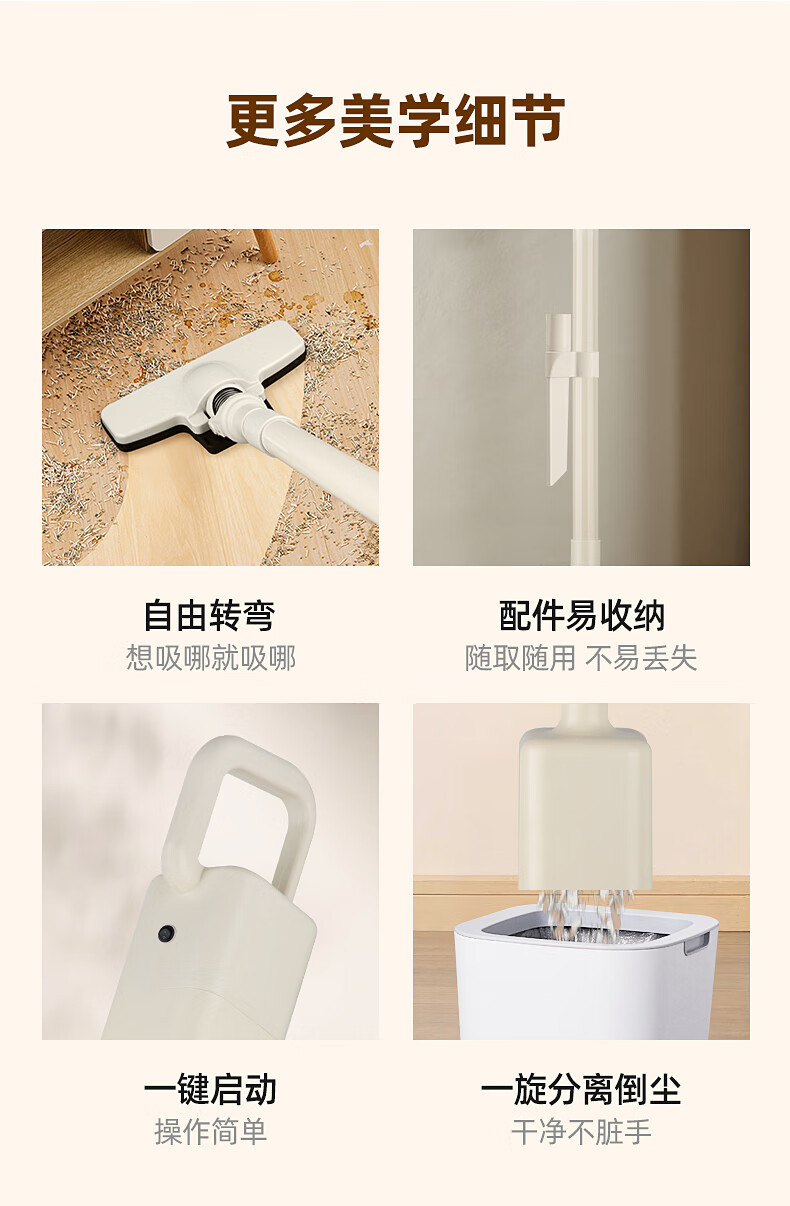 更多美学细节

自由转弯
想吸哪就吸哪

配件易收纳
随取随用 不易丢失

一键启动
操作简单

一旋分离倒尘
干净不脏手