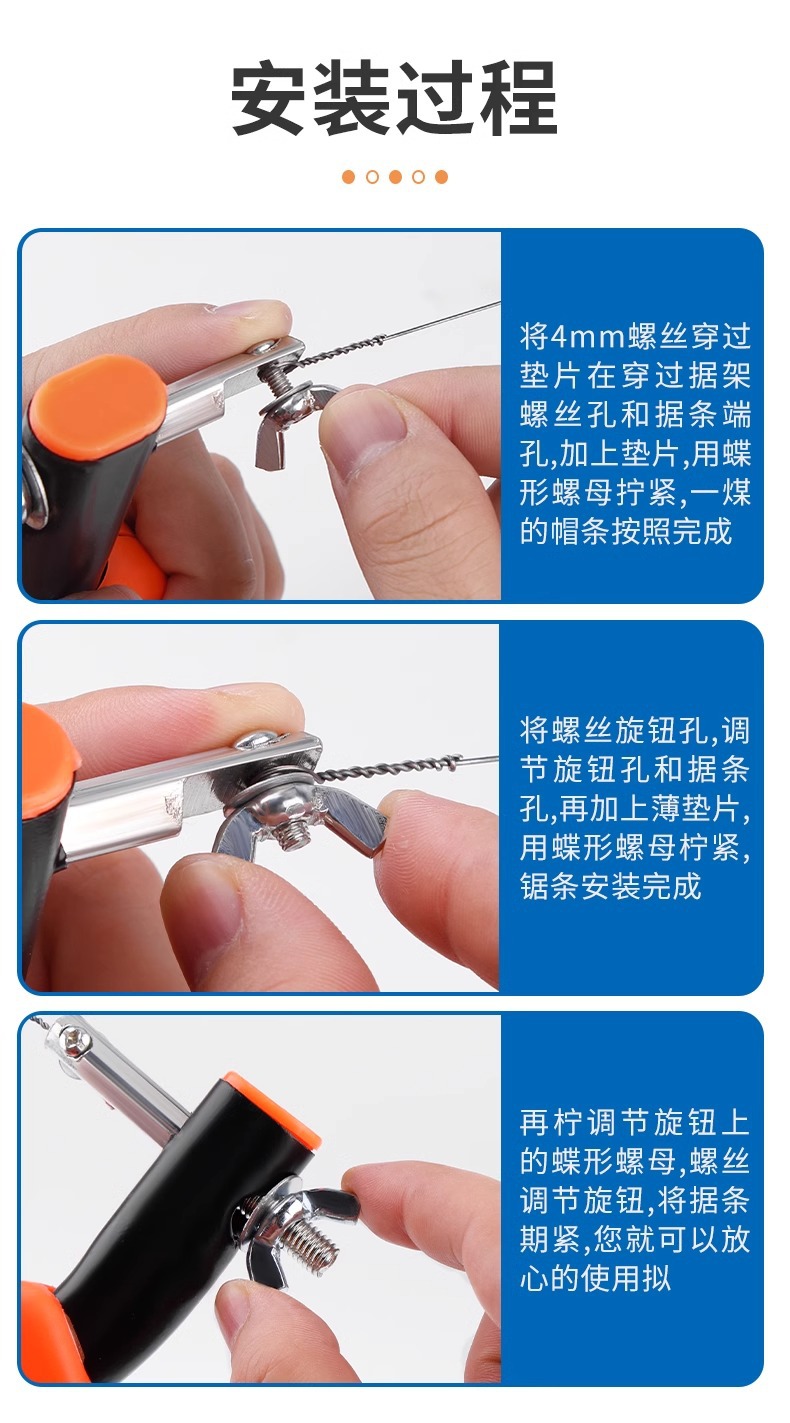 安装过程

将4mm螺丝穿过垫片在穿过据架螺丝孔和据条端孔,加上垫片,用蝶形螺母拧紧,一煤的帽条按照完成

将螺丝旋钮孔,调节旋钮孔和据条孔,再加上薄垫片,用蝶形螺母柠紧,锯条安装完成

再柠调节旋钮上的蝶形螺母,螺丝调节旋钮,将据条期紧,您就可以放心的使用拟